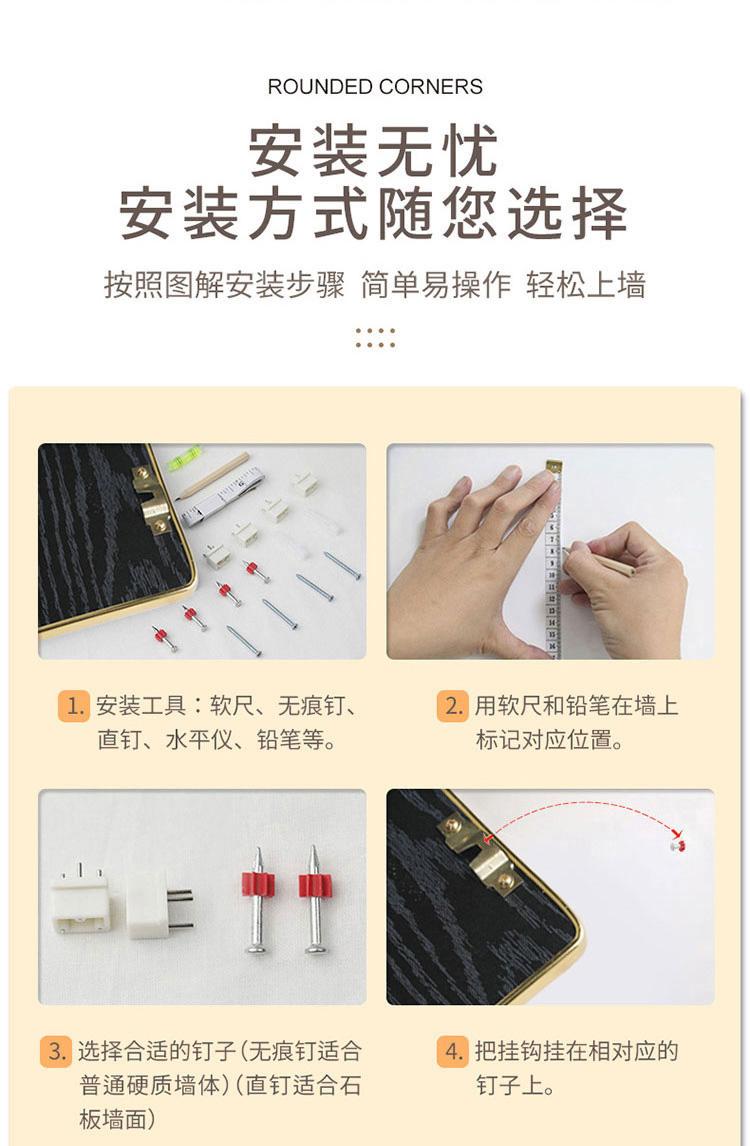 ROUNDED CORNERS

安装无忧
安装方式随您选择

按照图解安装步骤 简单易操作 轻松上墙

1. 安装工具：软尺、无痕钉、直钉、水平仪、铅笔等。

2. 用软尺和铅笔在墙上标记对应位置。

3. 选择合适的钉子（无痕钉适合普通硬质墙体）（直钉适合石板墙面）

4. 把挂钩挂在相对应的钉子上。