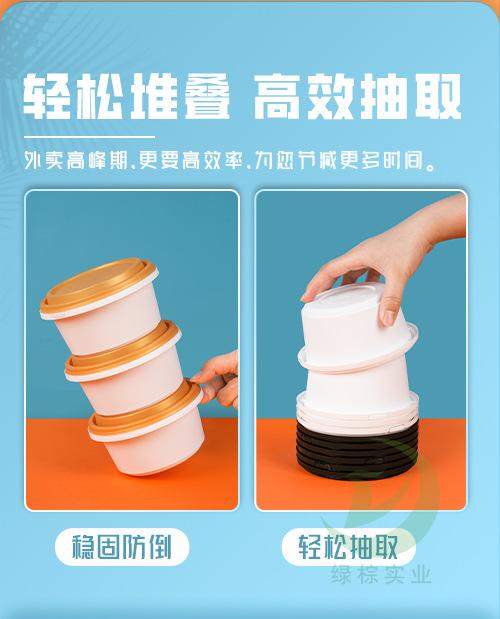 轻松推叠 高效抽取

外卖高峰期，更要高效率，为您节减更多时间。

稳固防倒

轻松抽取

绿棕实业