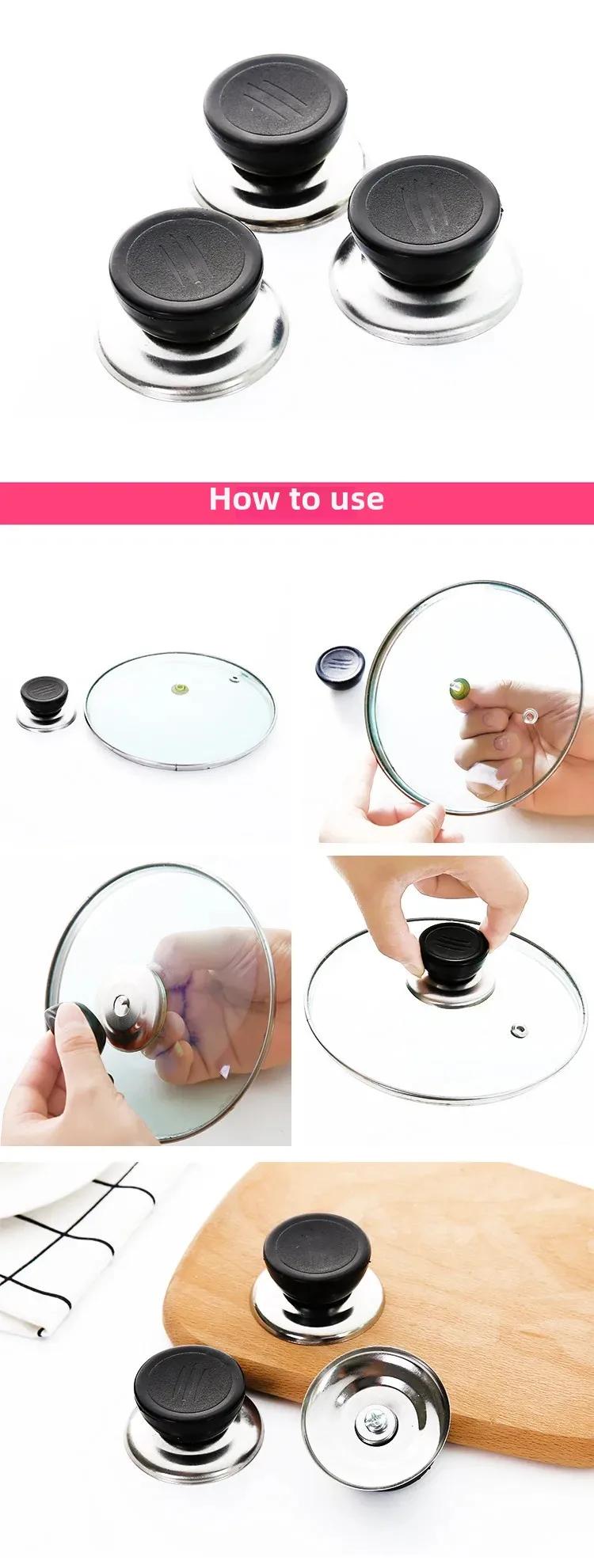 How to use