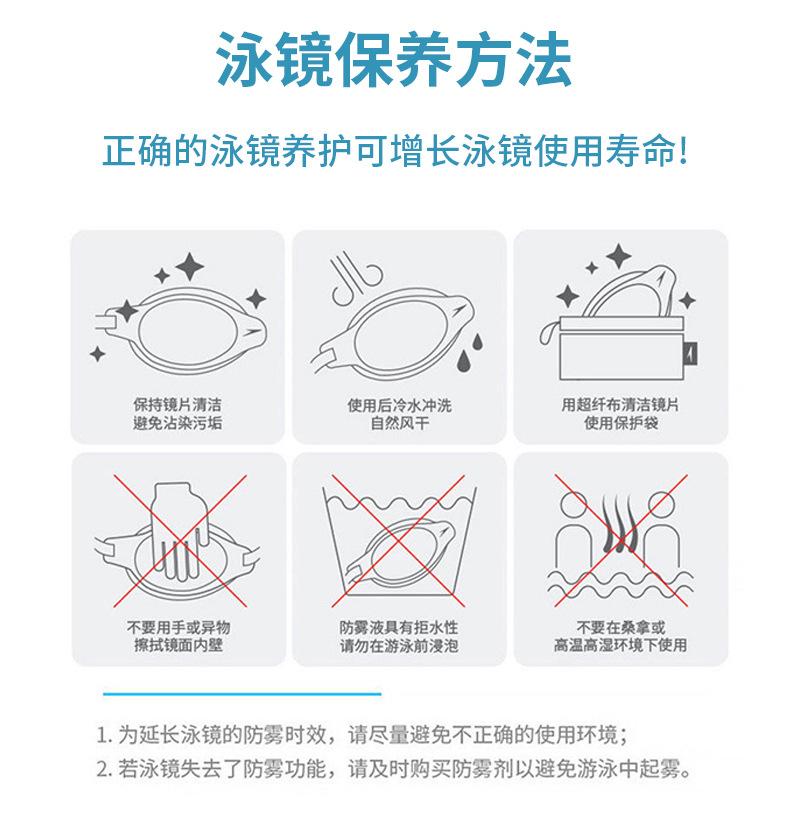 泳镜保养方法

正确的泳镜养护可增长泳镜使用寿命!

保持镜片清洁
避免沾染污垢

使用后冷水冲洗
自然风干

用超纤布清洁镜片
使用保护袋

不要用手或异物
擦拭镜面内壁

防雾液具有拒水性
请勿在游泳前浸泡

不要在桑拿或
高温高湿环境下使用

1. 为延长泳镜的防雾时效，请尽量避免不正确的使用环境；
2. 若泳镜失去了防雾功能，请及时购买防雾剂以避免游泳中起雾。