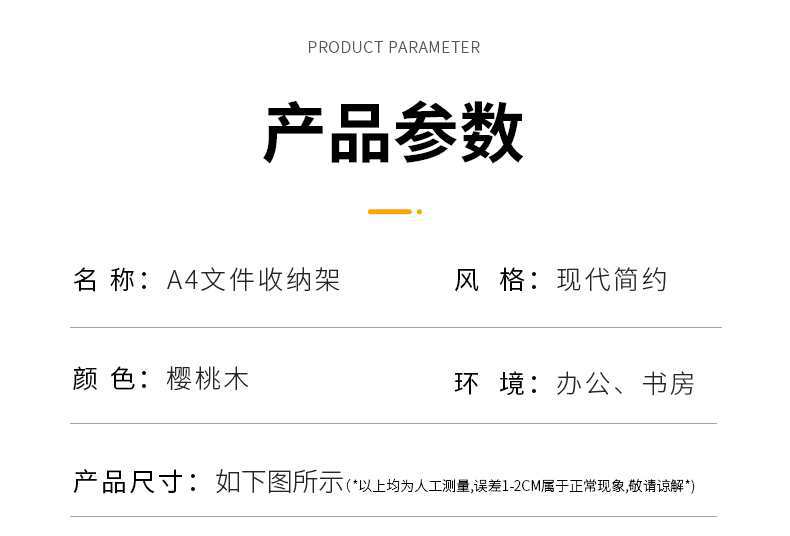 PRODUCT PARAMETER

产品参数

名 称：A4文件收纳架

风 格：现代简约

颜 色：樱桃木

环 境：办公、书房

产品尺寸：如下图所示（*以上均为人工测量,误差1-2CM属于正常现象,敬请谅解*）