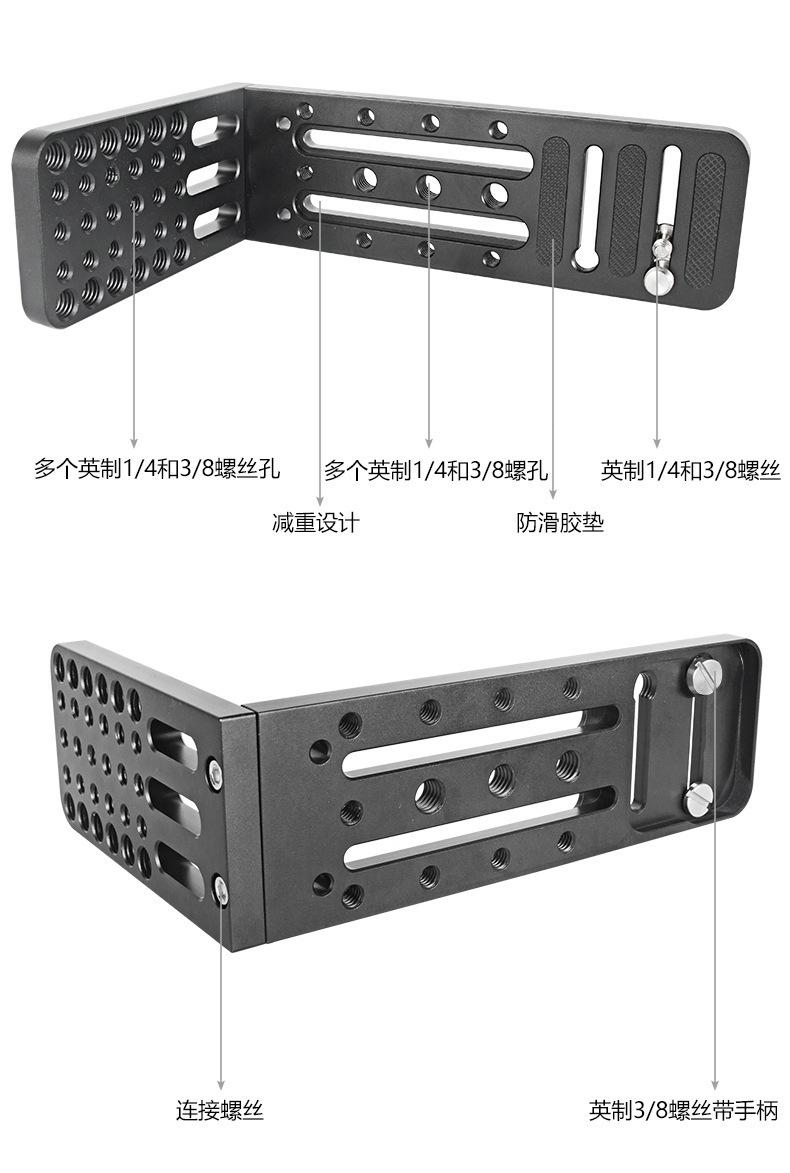 多个英制1/4和3/8螺丝孔

多个英制1/4和3/8螺孔

英制1/4和3/8螺丝

减重设计

防滑胶垫

连接螺丝

英制3/8螺丝带手柄