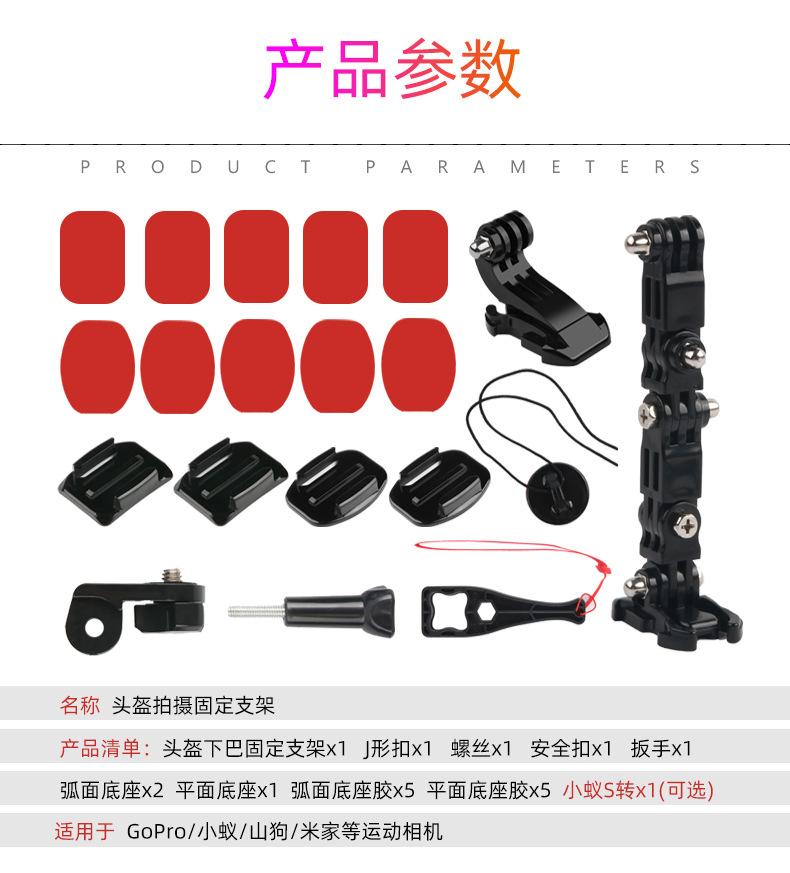 产品参数

PRODUCT PARAMETERS

名称 头盔拍摄固定支架

产品清单：头盔下巴固定支架x1 J形扣x1 螺丝x1 安全扣x1 扳手x1

弧面底座x2 平面底座x1 弧面底座胶x5 平面底座胶x5 小蚁S转x1(可选)

适用于 GoPro/小蚁/山狗/米家等运动相机