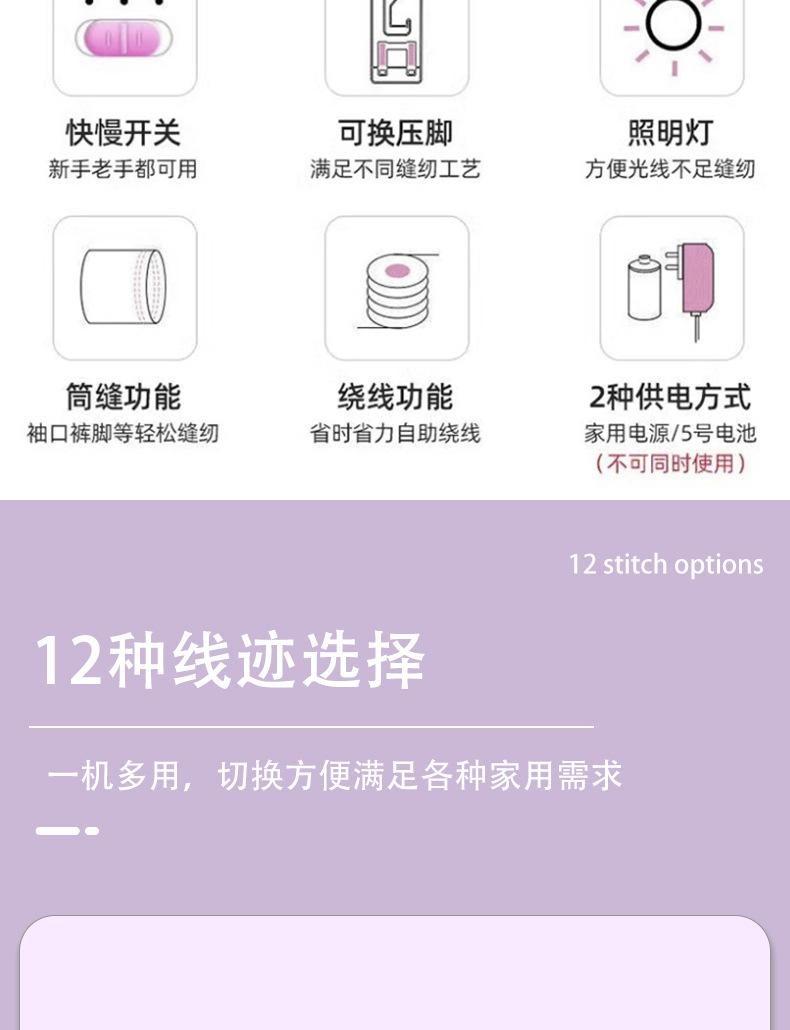 快慢开关
新手老手都可用

可换压脚
满足不同缝纫工艺

照明灯
方便光线不足缝纫

筒缝功能
袖口裤脚等轻松缝纫

绕线功能
省时省力自助绕线

2种供电方式
家用电源/5号电池
（不可同时使用）

12 stitch options

12种线迹选择

一机多用，切换方便满足各种家用需求