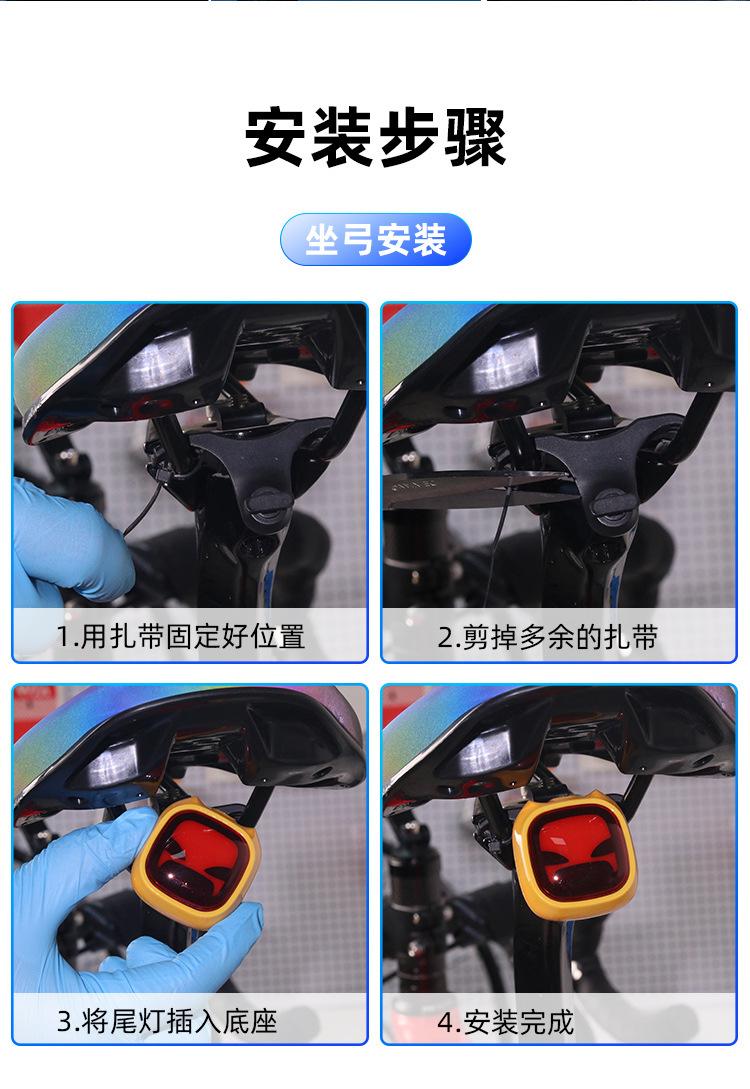 安装步骤

坐弓安装

1.用扎带固定好位置

2.剪掉多余的扎带

3.将尾灯插入底座

4.安装完成