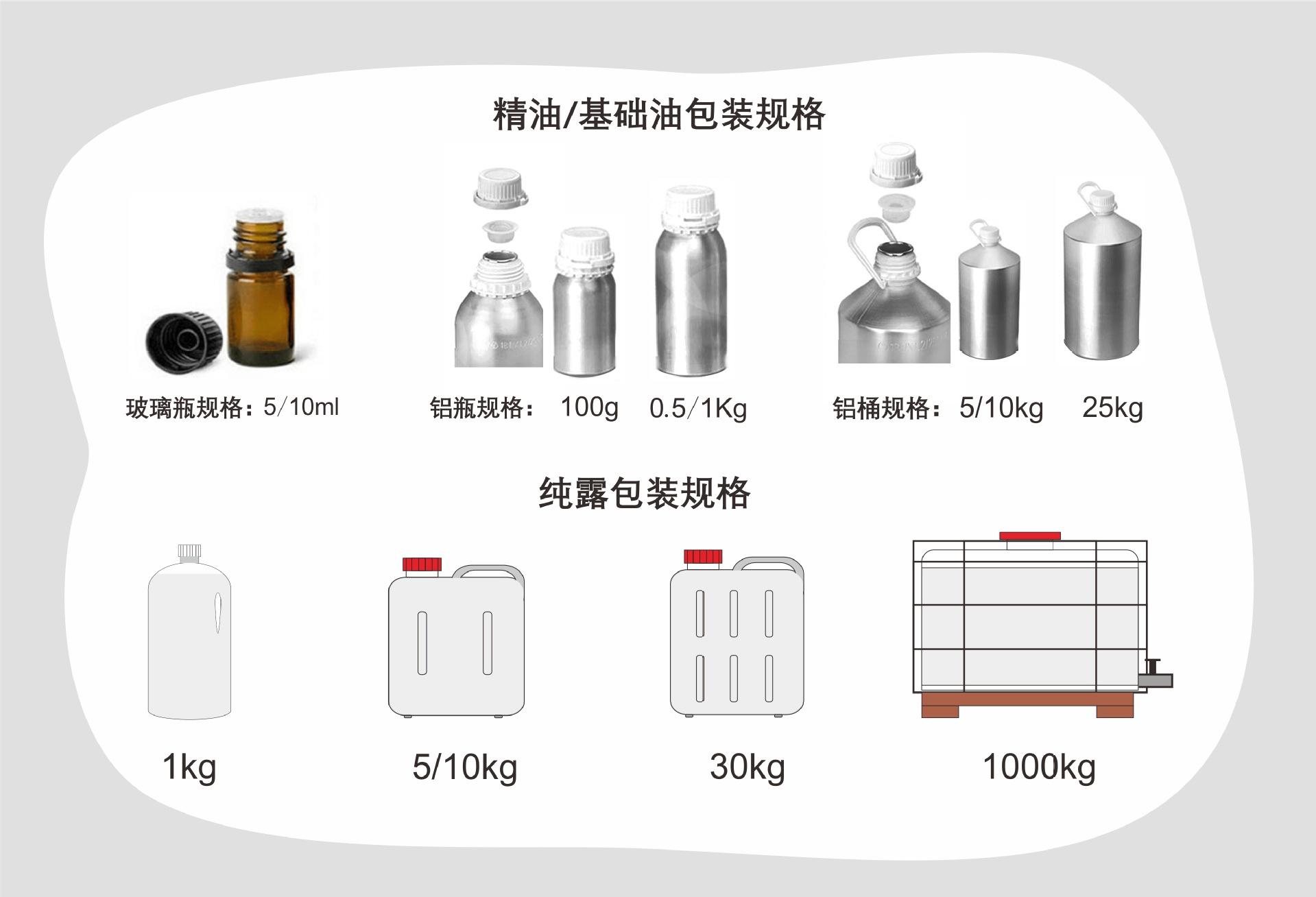 精油/基础油包装规格

玻璃瓶规格：5/10ml

铝瓶规格： 100g 0.5/1Kg

铝桶规格：5/10kg 25kg

纯露包装规格

1kg

5/10kg

30kg

1000kg