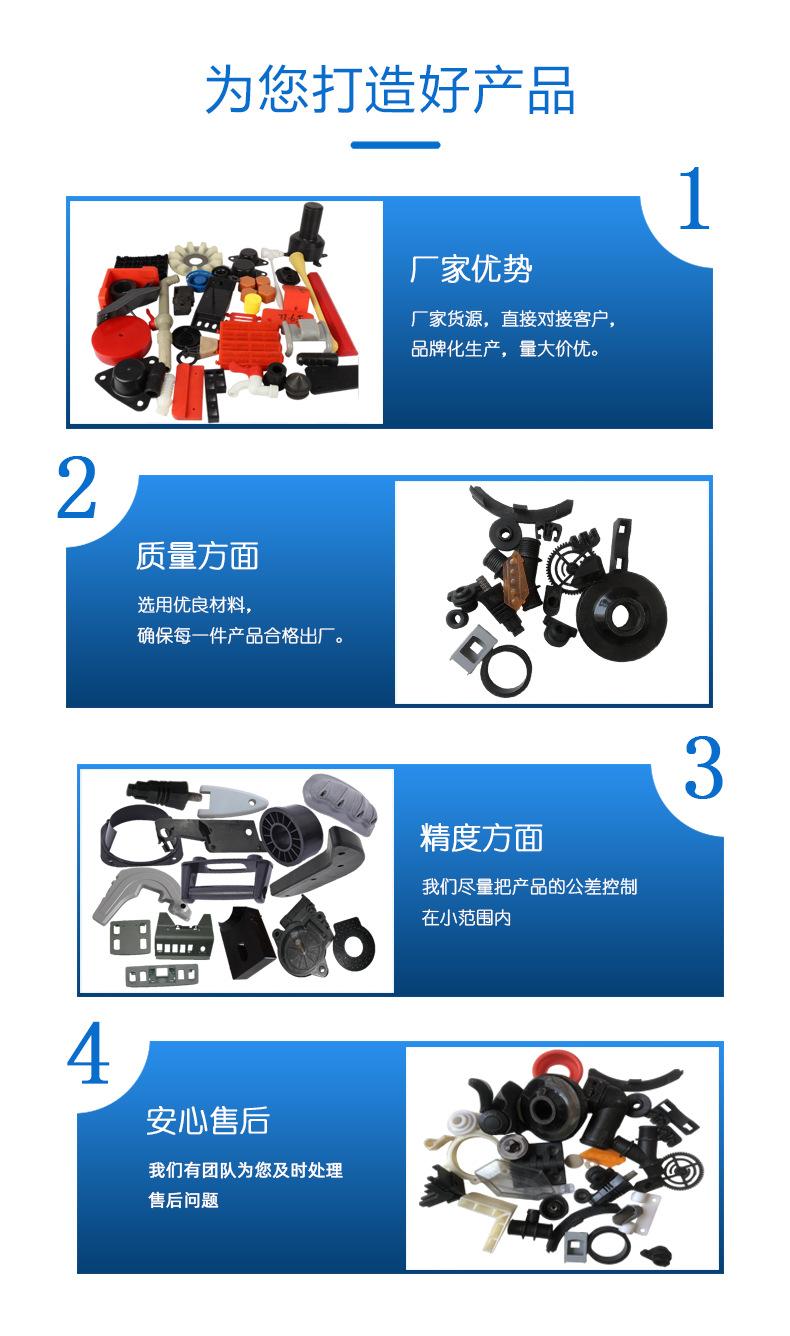 为您打造好产品

1

厂家优势

厂家货源，直接对接客户，品牌化生产，量大价优。

2

质量方面

选用优良材料，确保每一件产品合格出厂。

3

精度方面

我们尽量把产品的公差控制在小范围内

4

安心售后

我们有团队为您及时处理售后问题