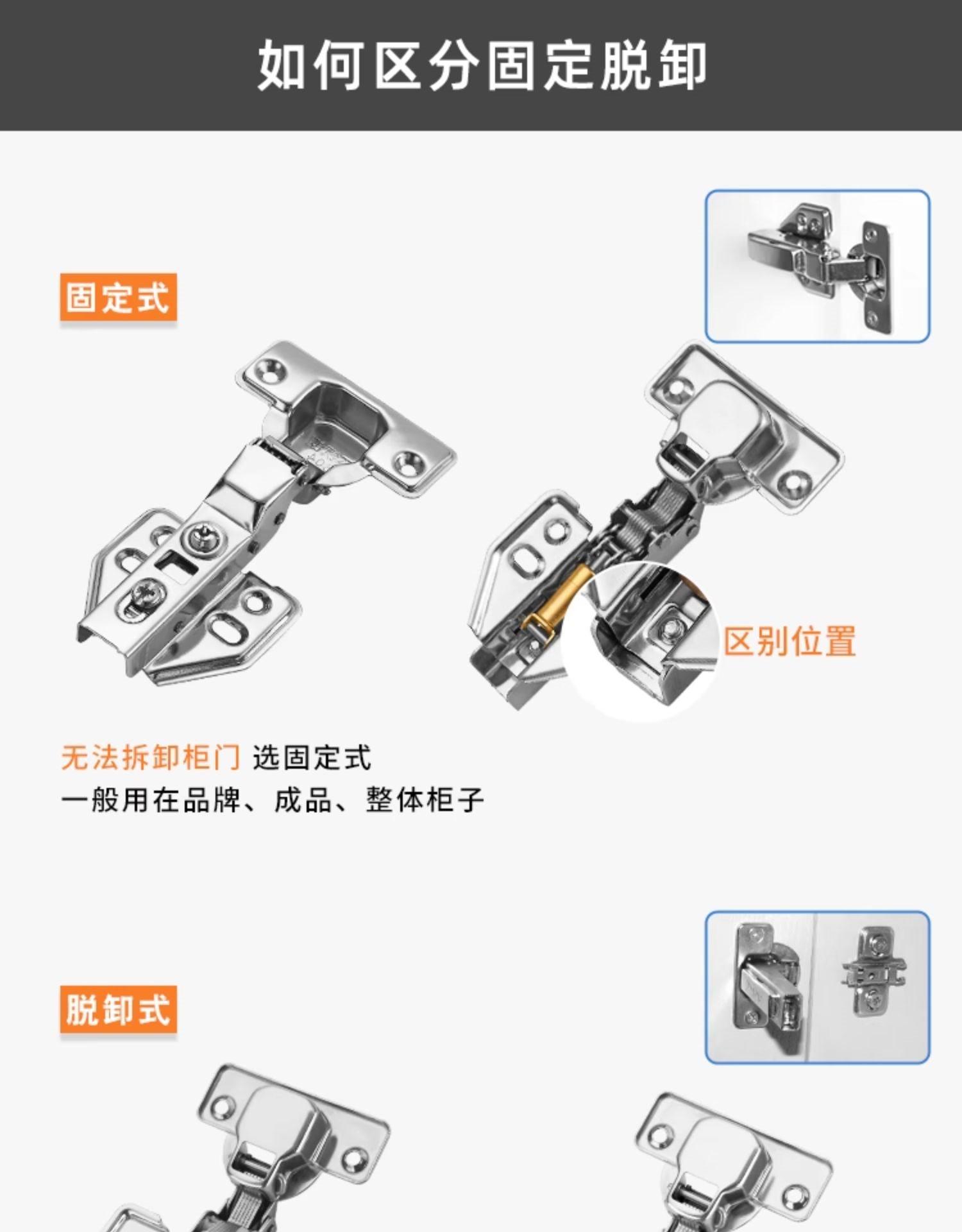 如何区分固定脱卸

固定式

区别位置

无法拆卸柜门 选固定式
一般用在品牌、成品、整体柜子

脱卸式