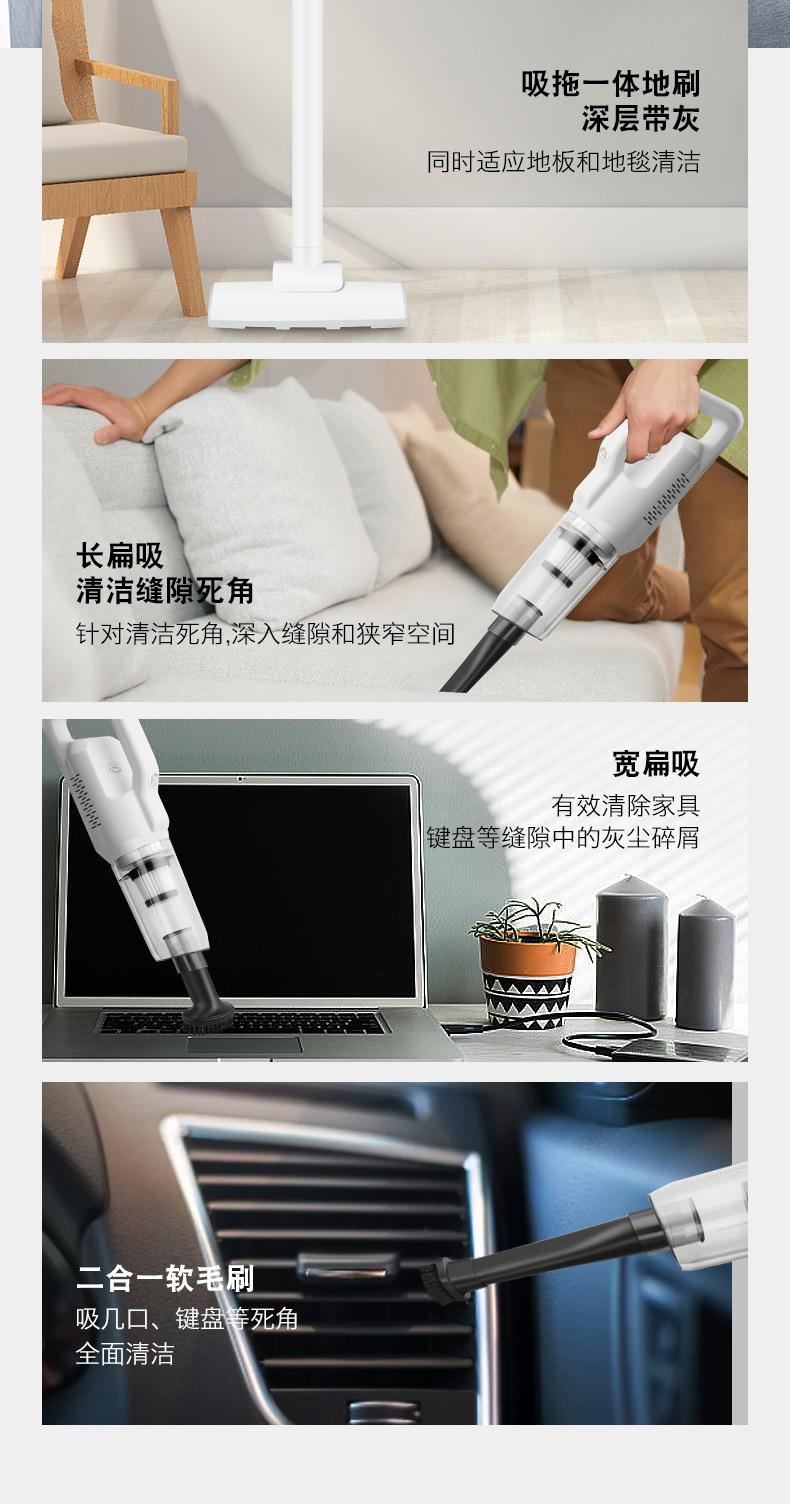 吸拖一体地刷
深层带灰
同时适应地板和地毯清洁

长扁吸
清洁缝隙死角
针对清洁死角,深入缝隙和狭窄空间

宽扁吸
有效清除家具
键盘等缝隙中的灰尘碎屑

二合一软毛刷
吸几口、键盘等死角
全面清洁