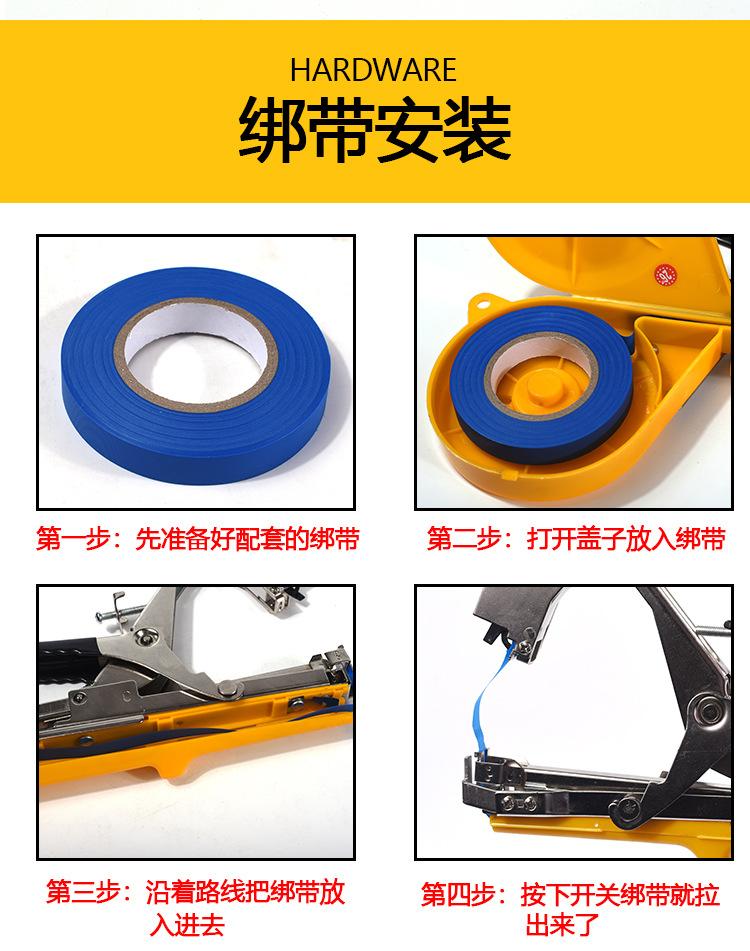 HARDWARE
绑带安装

第一步：先准备好配套的绑带

第二步：打开盖子放入绑带

第三步：沿着路线把绑带放入进去

第四步：按下开关绑带就拉出来了