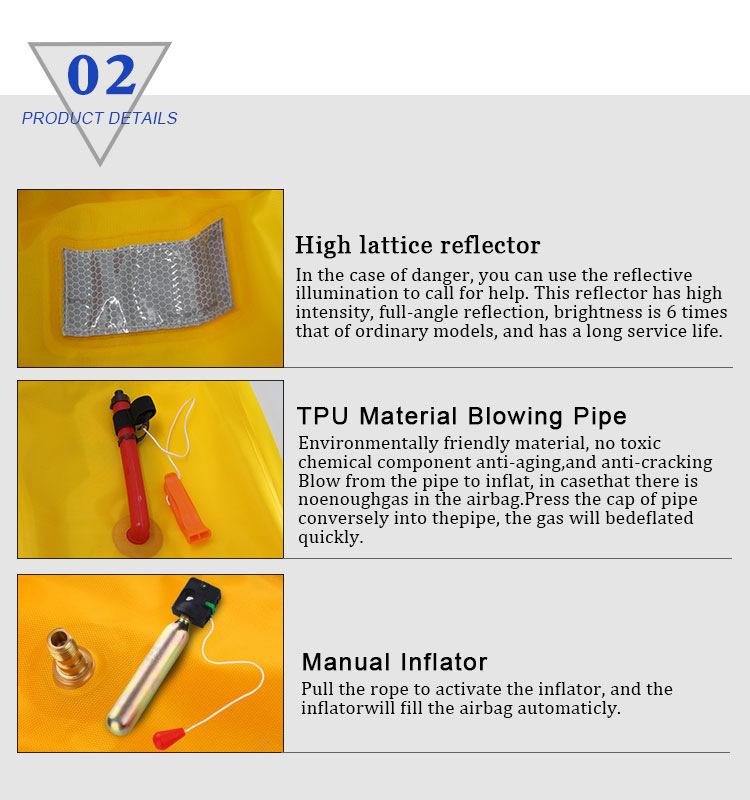 02
PRODUCT DETAILS

High lattice reflector
In the case of danger, you can use the reflective illumination to call for help. This reflector has high intensity, full-angle reflection, brightness is 6 times that of ordinary models, and has a long service life.

TPU Material Blowing Pipe
Environmentally friendly material, no toxic chemical component anti-aging,and anti-cracking Blow from the pipe to inflat, in casethat there is noenoughgas in the airbag.Press the cap of pipe conversely into thepipe, the gas will bedeflated quickly.

Manual Inflator
Pull the rope to activate the inflator, and the inflatorwill fill the airbag automaticly.