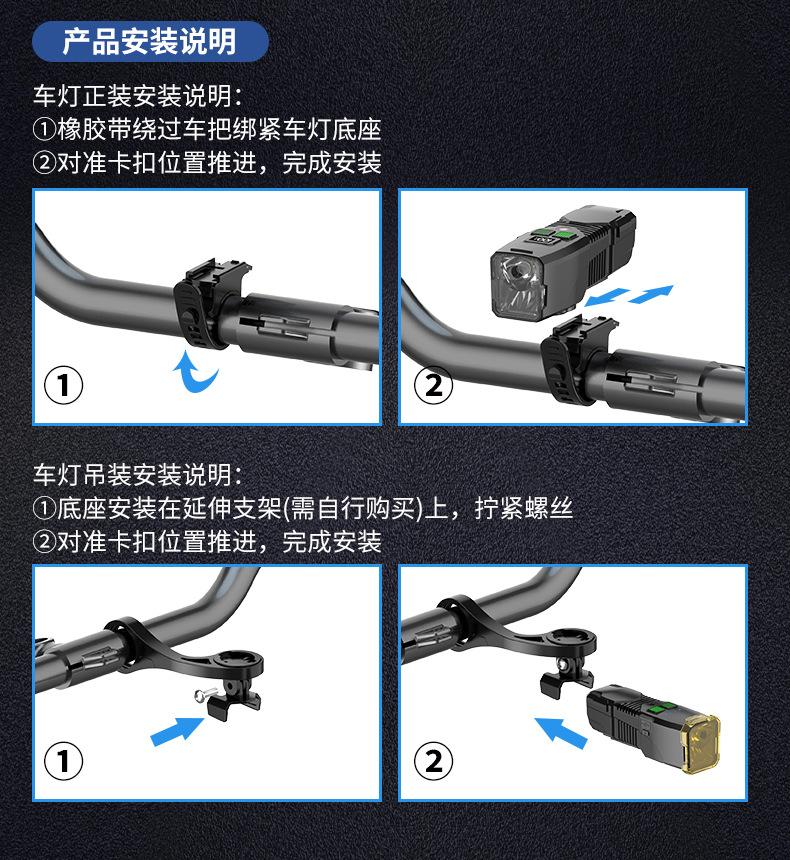 产品安装说明

车灯正装安装说明：
①橡胶带绕过车把绑紧车灯底座
②对准卡扣位置推进，完成安装

①

②

车灯吊装安装说明：
①底座安装在延伸支架(需自行购买)上，拧紧螺丝
②对准卡扣位置推进，完成安装

①

②