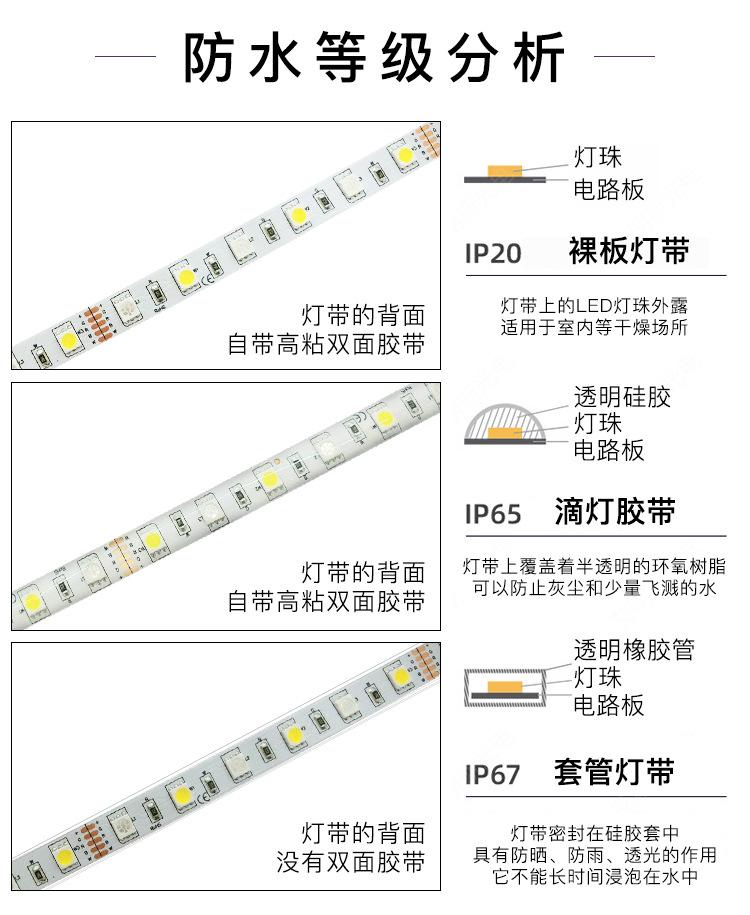 防水等级分析

灯带的背面
自带高粘双面胶带

灯珠
电路板

IP20 裸板灯带

灯带上的LED灯珠外露
适用于室内等干燥场所

灯带的背面
自带高粘双面胶带

透明硅胶
灯珠
电路板

IP65 滴灯胶带

灯带上覆盖着半透明的环氧树脂
可以防止灰尘和少量飞溅的水

灯带的背面
没有双面胶带

透明橡胶管
灯珠
电路板

IP67 套管灯带

灯带密封在硅胶套中
具有防晒、防雨、透光的作用
它不能长时间浸泡在水中