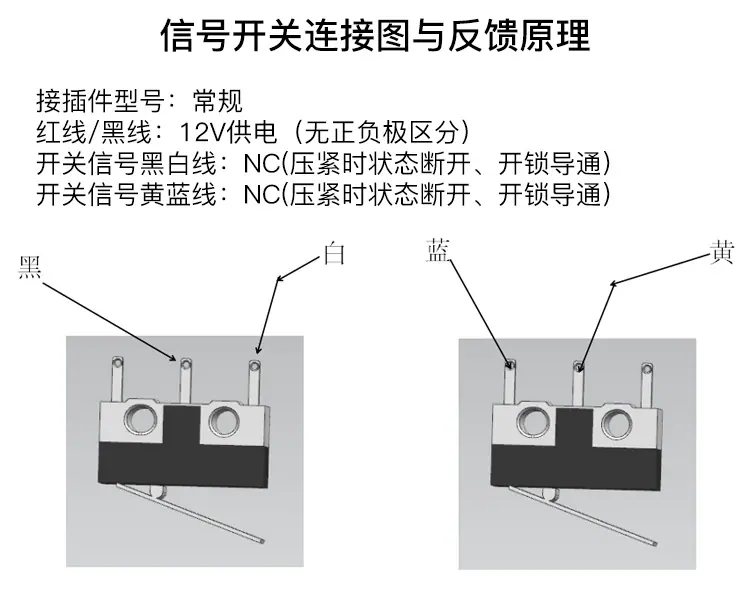 信号开关连接图与反馈原理

接插件型号：常规
红线/黑线：12V供电（无正负极区分）
开关信号黑白线：NC(压紧时状态断开、开锁导通)
开关信号黄蓝线：NC(压紧时状态断开、开锁导通)

黑

白

蓝

黄