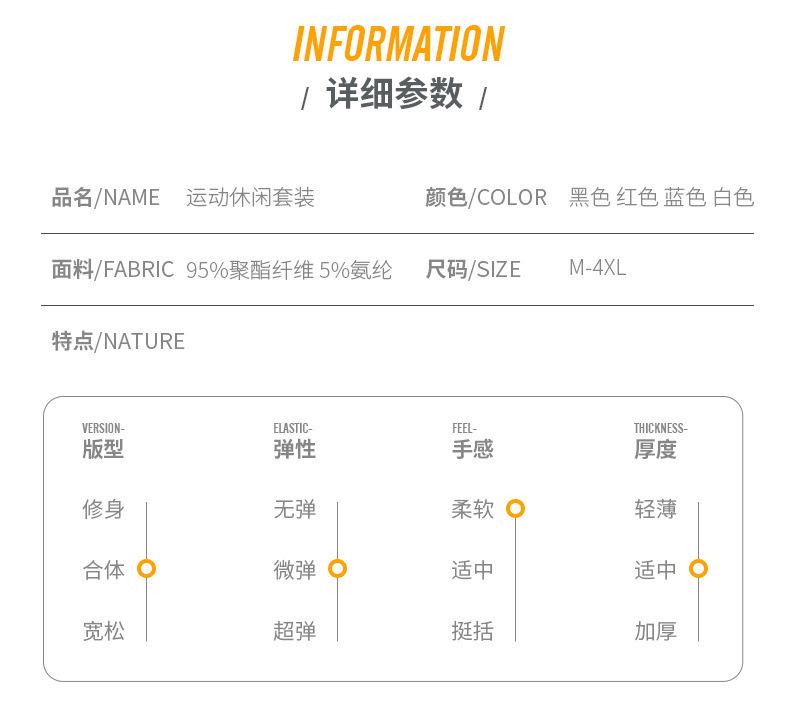 INFORMATION

/ 详细参数 /

品名/NAME 运动休闲套装

颜色/COLOR 黑色 红色 蓝色 白色

面料/FABRIC 95%聚酯纤维 5%氨纶

尺码/SIZE M-4XL

特点/NATURE

VERSION-
版型

修身
合体
宽松

ELASTIC-
弹性

无弹
微弹
超弹

FEEL-
手感

柔软
适中
挺括

THICKNESS-
厚度

轻薄
适中
加厚