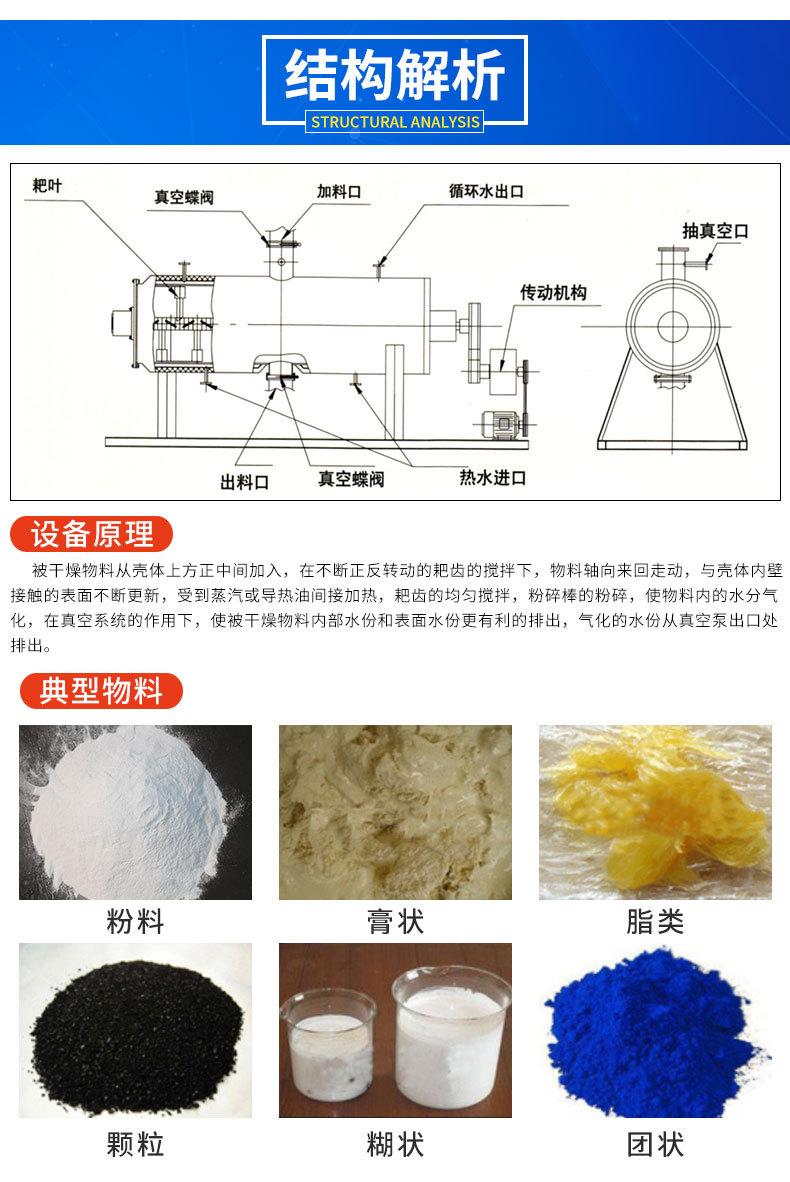 结构解析
STRUCTURAL ANALYSIS

耙叶
真空蝶阀
加料口
循环水出口
抽真空口
传动机构
出料口
真空蝶阀
热水进口

设备原理

被干燥物料从壳体上方正中间加入，在不断正反转动的耙齿的搅拌下，物料轴向来回走动，与壳体内壁接触的表面不断更新，受到蒸汽或导热油间接加热，耙齿的均匀搅拌，粉碎棒的粉碎，使物料内的水分气化，在真空系统的作用下，使被干燥物料内部水份和表面水份更有利的排出，气化的水份从真空泵出口处排出。

典型物料

粉料
膏状
脂类
颗粒
糊状
团状