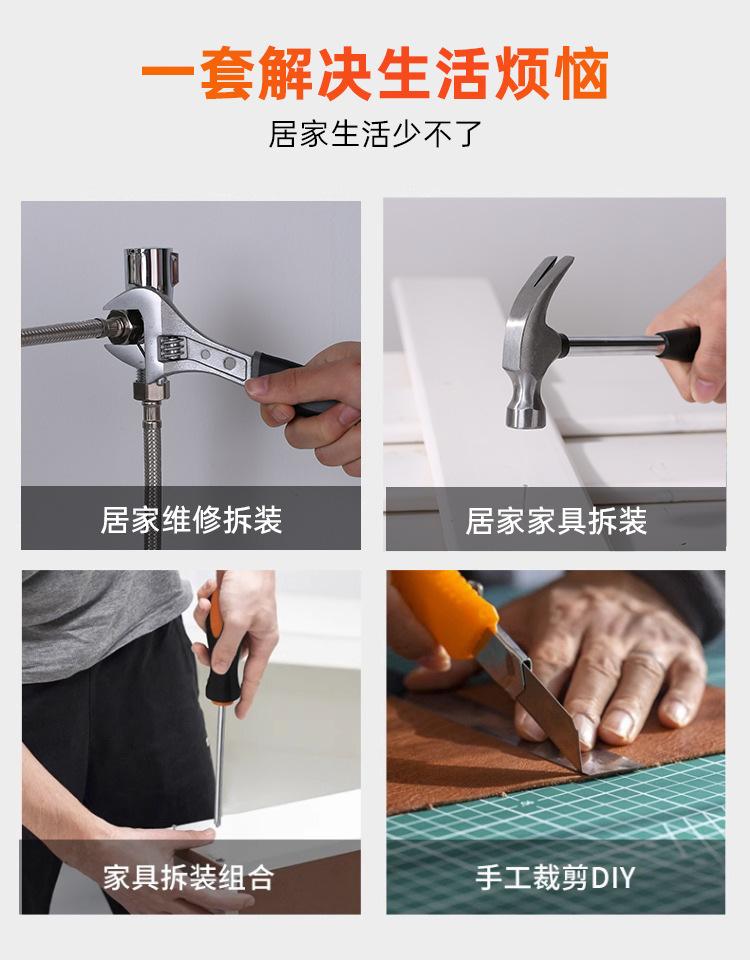 一套解决生活烦恼

居家生活少不了

居家维修拆装

居家家具拆装

家具拆装组合

手工裁剪DIY