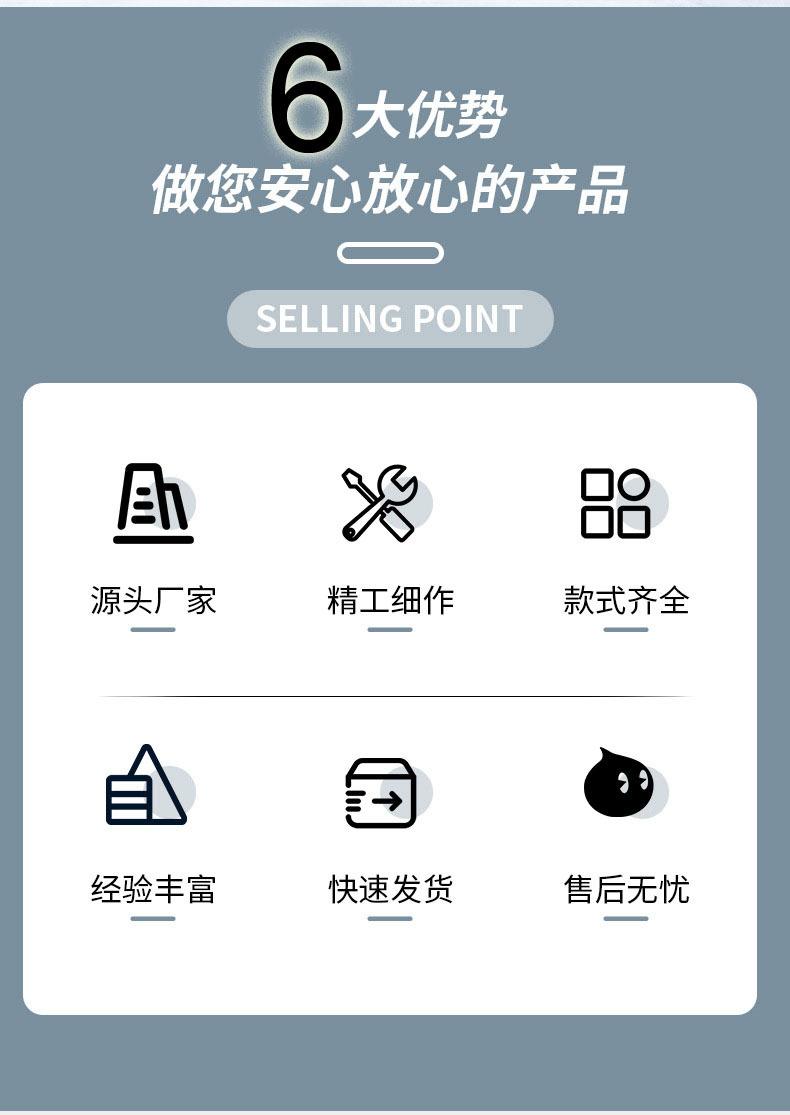 6大优势
做您安心放心的产品

SELLING POINT

源头厂家

精工细作

款式齐全

经验丰富

快速发货

售后无忧