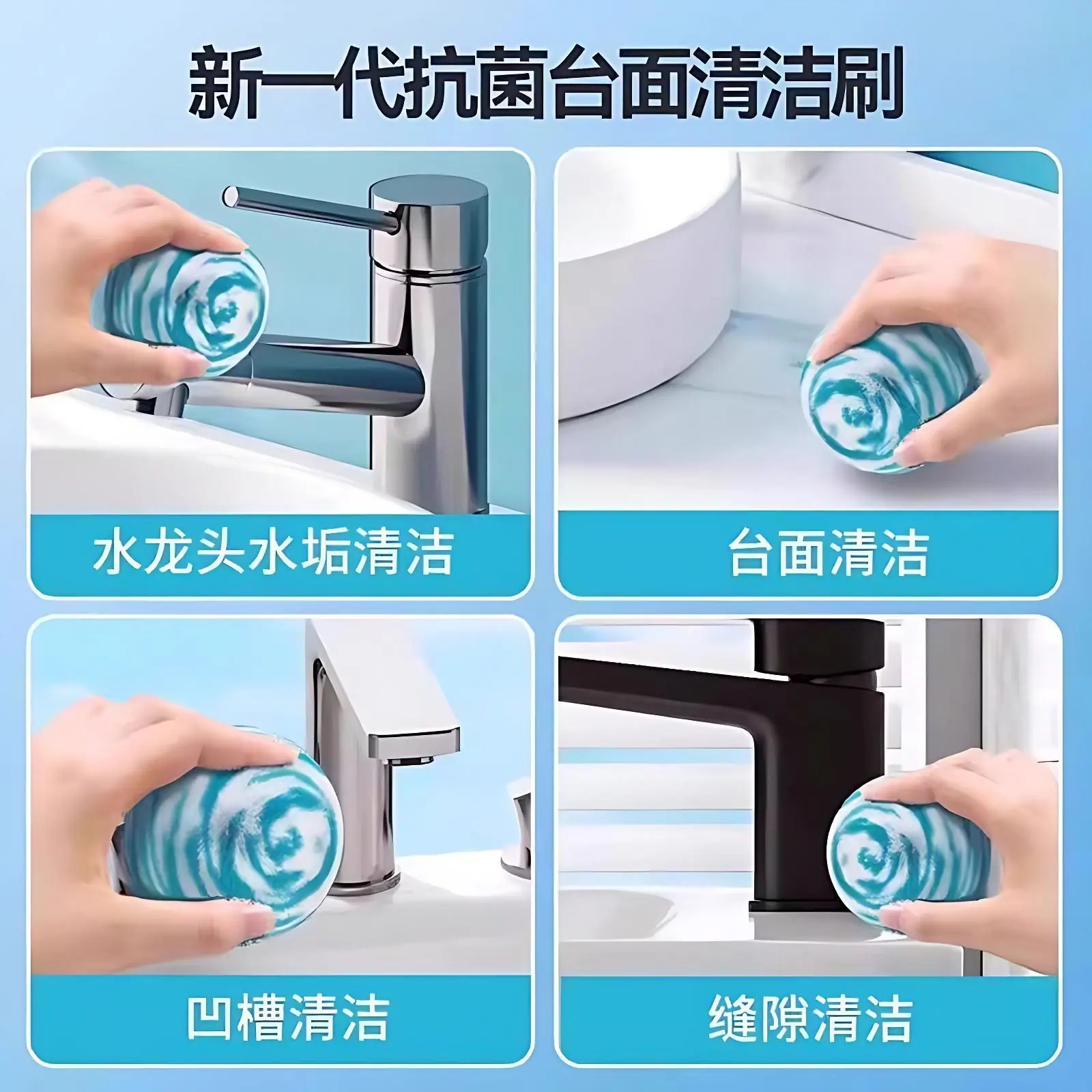 新一代抗菌台面清洁刷

水龙头水垢清洁

台面清洁

凹槽清洁

缝隙清洁