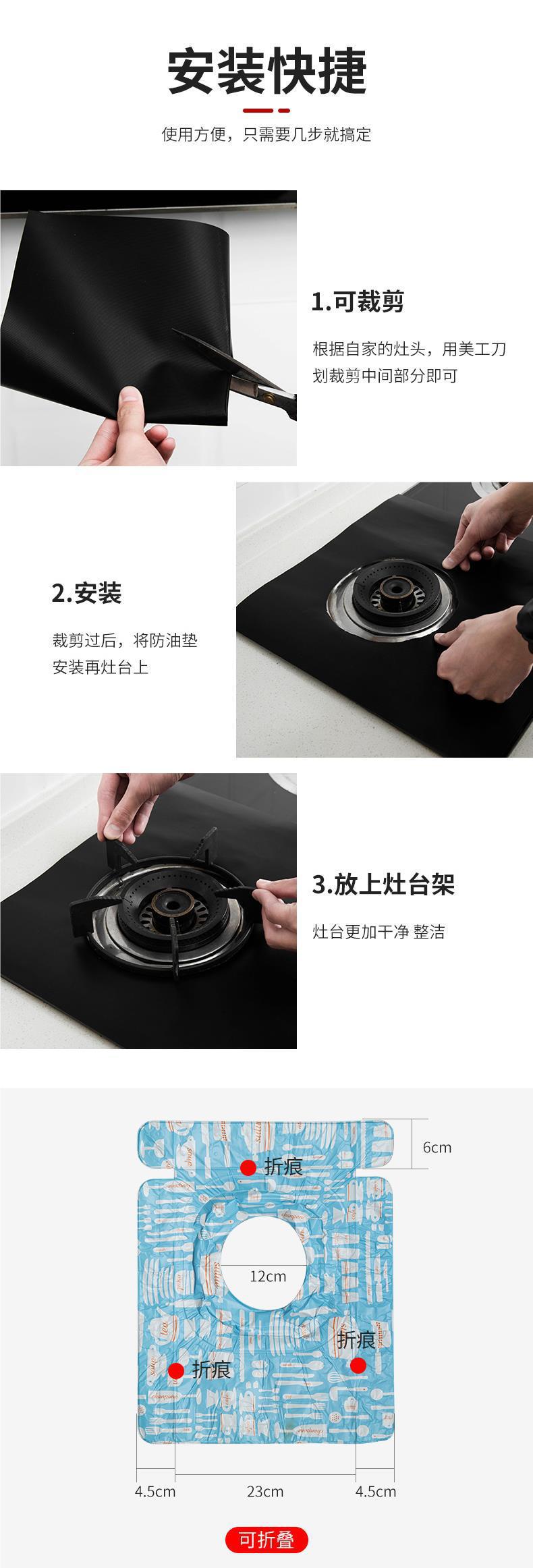 安装快捷

使用方便，只需要几步就搞定

1.可裁剪

根据自家的灶头，用美工刀划裁剪中间部分即可

2.安装

裁剪过后，将防油垫安装再灶台上

3.放上灶台架

灶台更加干净 整洁

6cm

折痕

12cm

折痕

折痕

4.5cm

23cm

4.5cm

可折叠