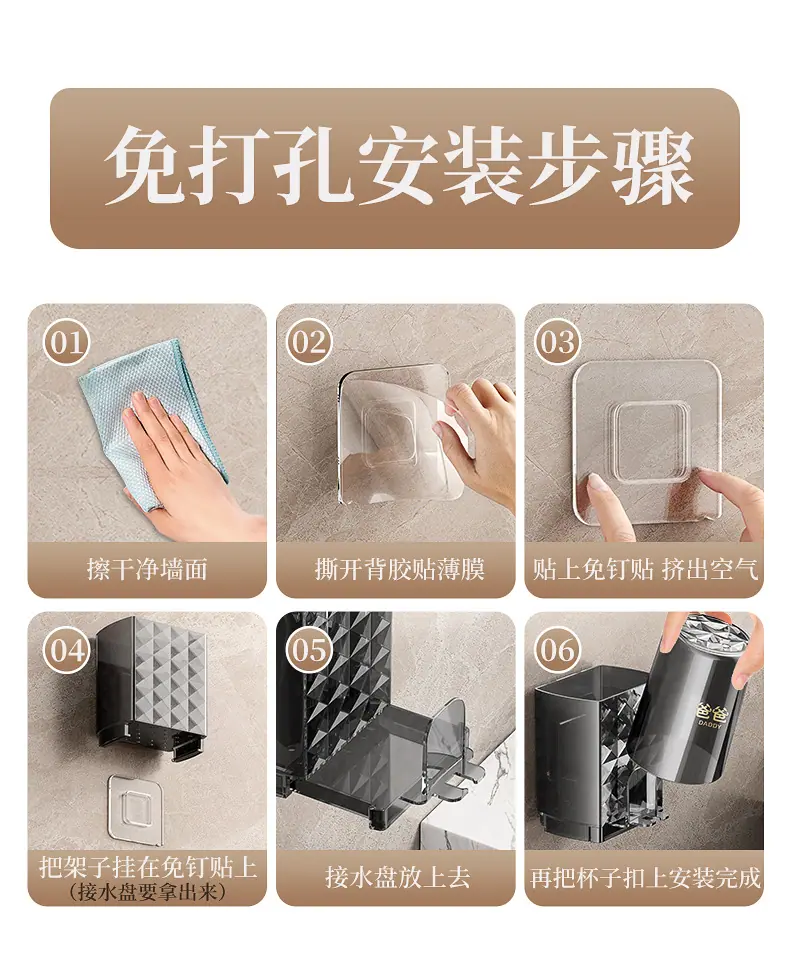 免打孔安装步骤

01
擦干净墙面

02
撕开背胶贴薄膜

03
贴上免钉贴 挤出空气

04
把架子挂在免钉贴上
(接水盘要拿出来)

05
接水盘放上去

06
爸爸
DADDY
再把杯子扣上安装完成