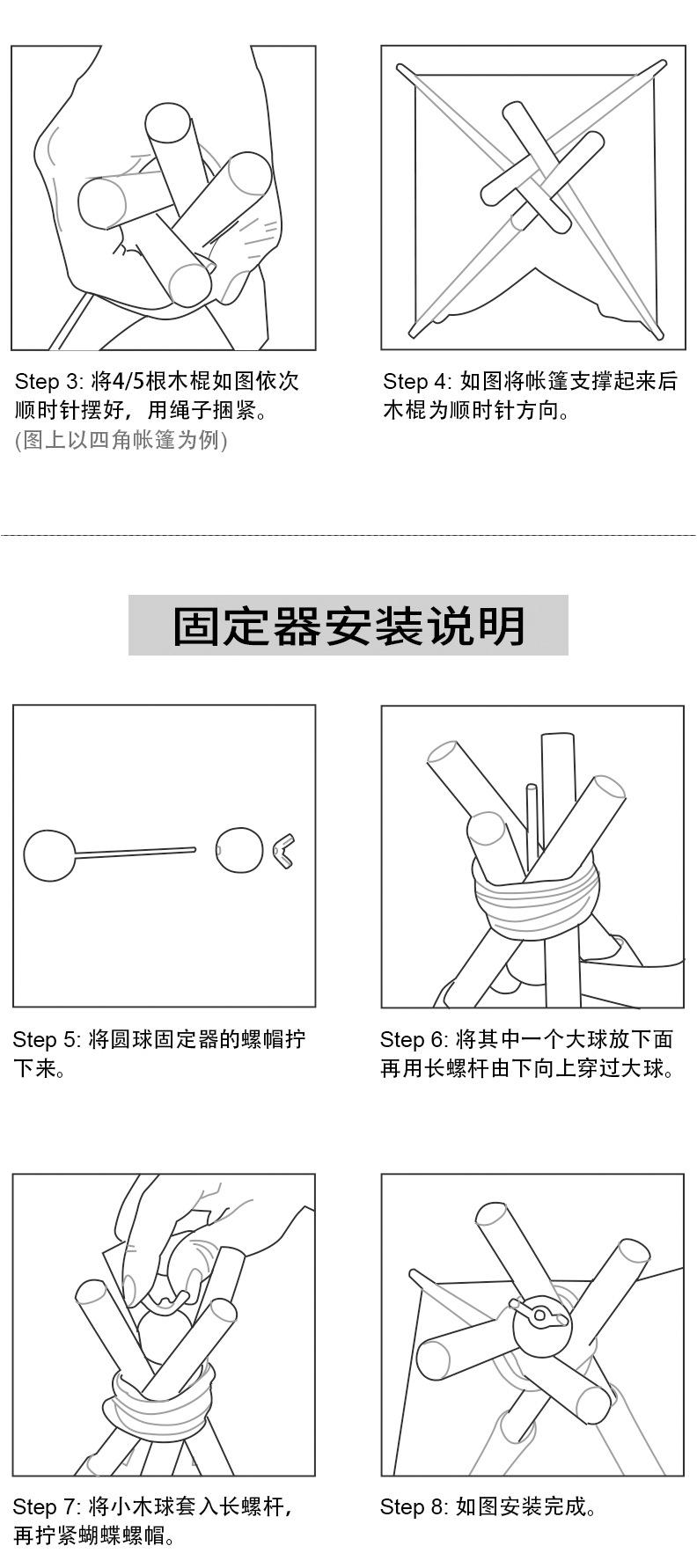 Step 3: 将4/5根木棍如图依次顺时针摆好，用绳子捆紧。
(图上以四角帐篷为例)

Step 4: 如图将帐篷支撑起来后木棍为顺时针方向。

固定器安装说明

Step 5: 将圆球固定器的螺帽拧下来。

Step 6: 将其中一个大球放下面再用长螺杆由下向上穿过大球。

Step 7: 将小木球套入长螺杆，再拧紧蝴蝶螺帽。

Step 8: 如图安装完成。