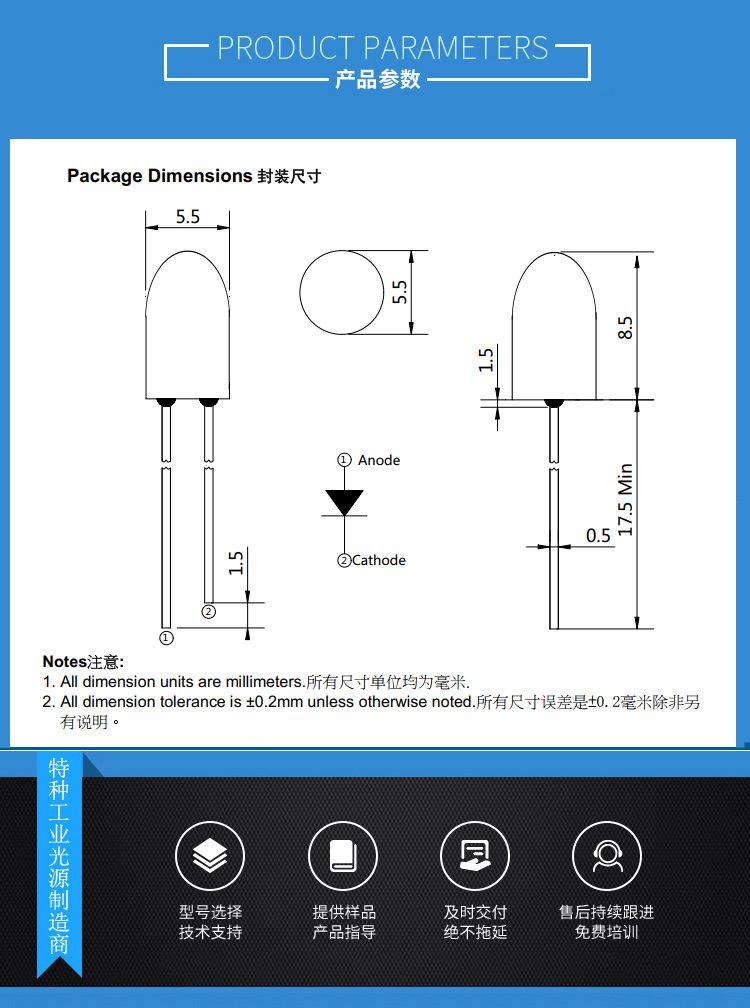 PRODUCT PARAMETERS
产品参数

Package Dimensions 封装尺寸

5.5

5.5

8.5

1.5

① Anode

②Cathode

1.5

②

①

0.5

17.5 Min

Notes注意:
1. All dimension units are millimeters.所有尺寸单位均为毫米.
2. All dimension tolerance is ±0.2mm unless otherwise noted.所有尺寸误差是±0.2毫米除非另有说明。

特种工业光源制造商

型号选择
技术支持

提供样品
产品指导

及时交付
绝不拖延

售后持续跟进
免费培训