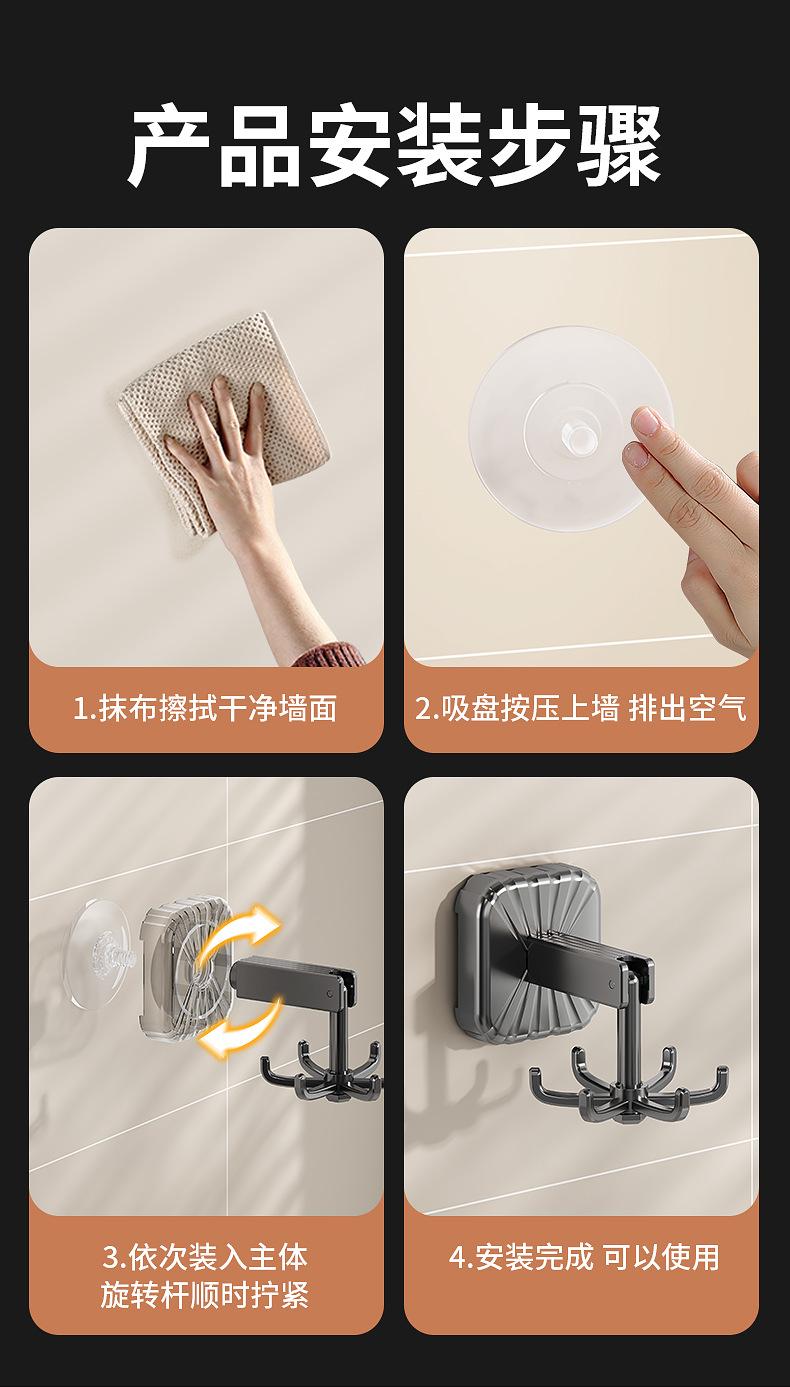 产品安装步骤

1.抹布擦拭干净墙面

2.吸盘按压上墙 排出空气

3.依次装入主体
旋转杆顺时拧紧

4.安装完成 可以使用