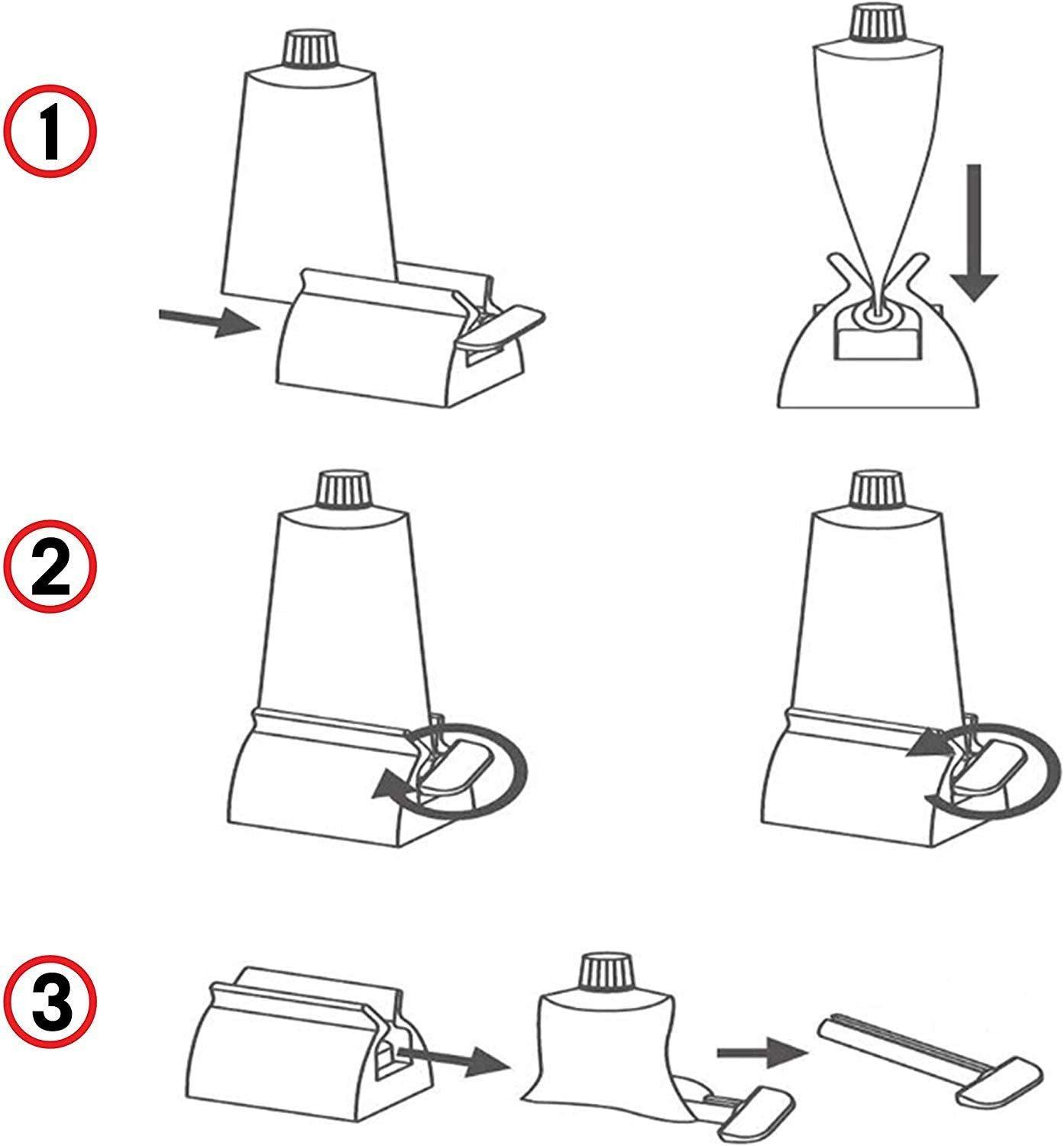 1

2

3