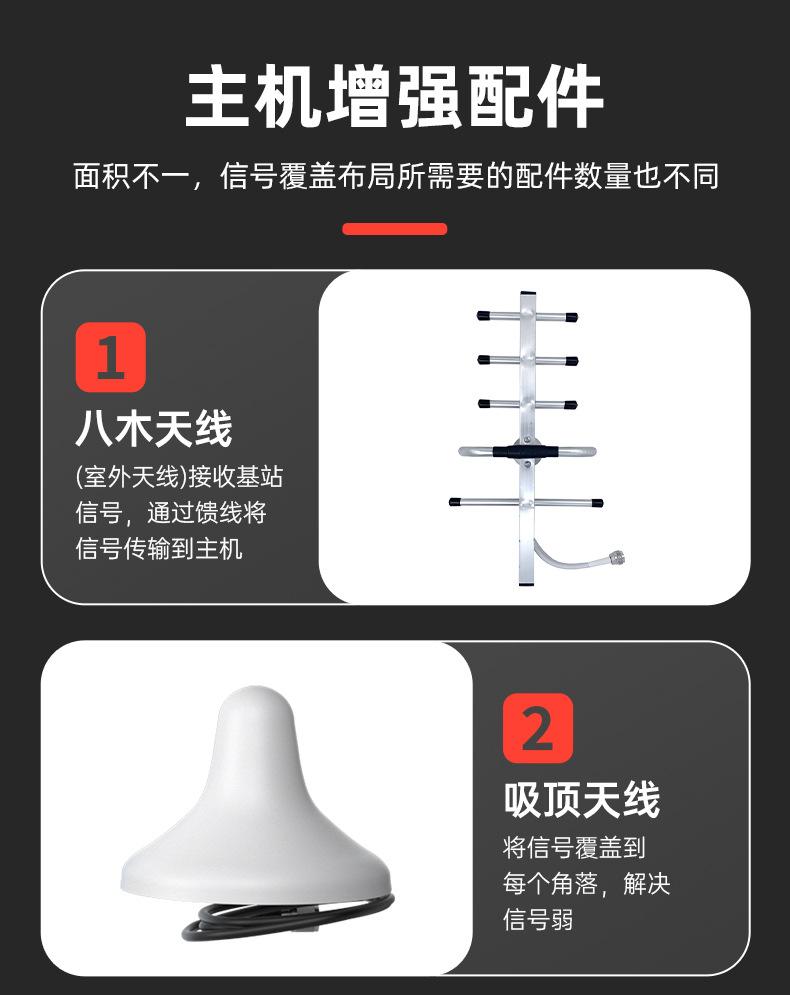 主机增强配件

面积不一，信号覆盖布局所需要的配件数量也不同

1

八木天线

(室外天线)接收基站信号，通过馈线将信号传输到主机

2

吸顶天线

将信号覆盖到每个角落，解决信号弱