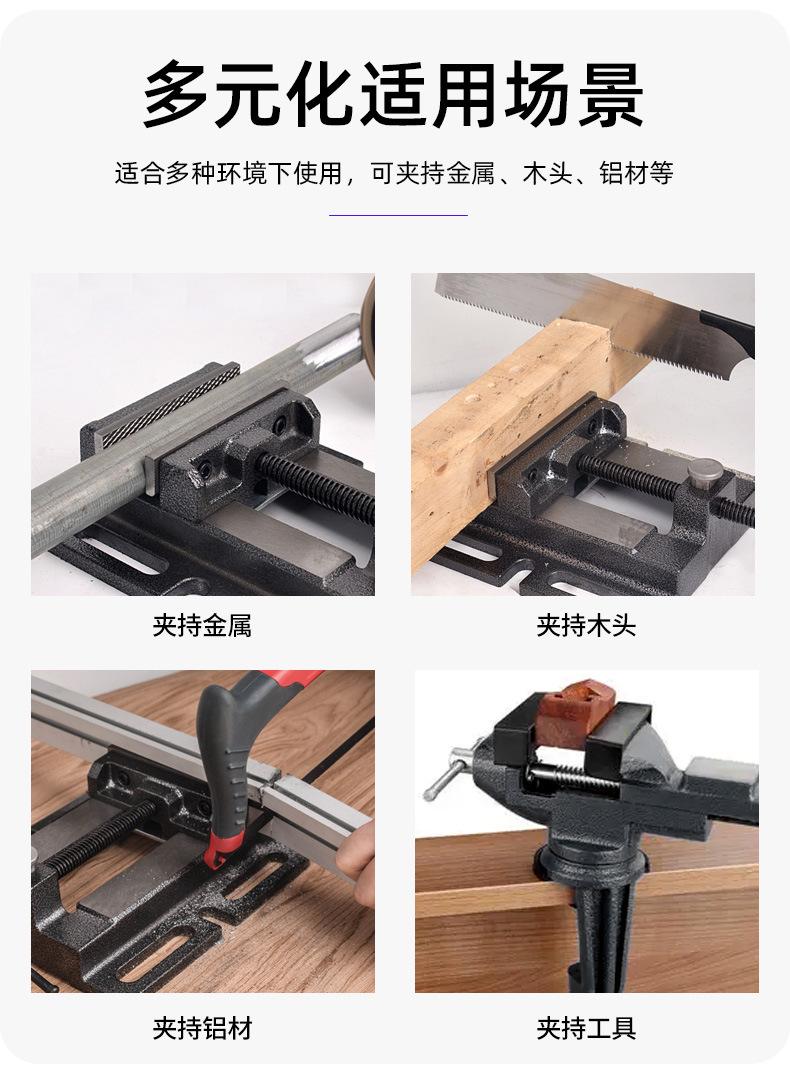 多元化适用场景

适合多种环境下使用，可夹持金属、木头、铝材等

夹持金属

夹持木头

夹持铝材

夹持工具