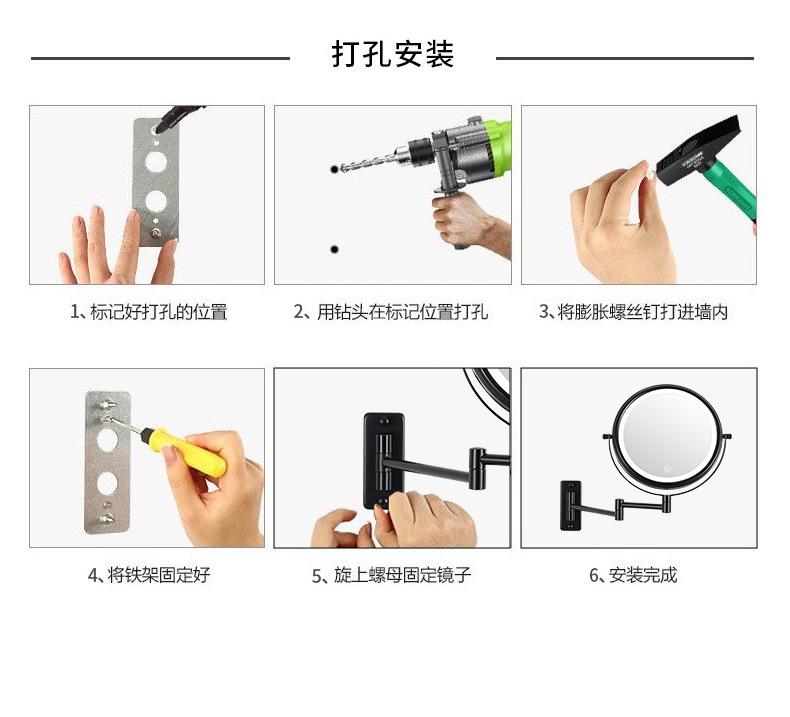 打孔安装

1、标记好打孔的位置

2、用钻头在标记位置打孔

3、将膨胀螺丝钉打进墙内

4、将铁架固定好

5、旋上螺母固定镜子

6、安装完成