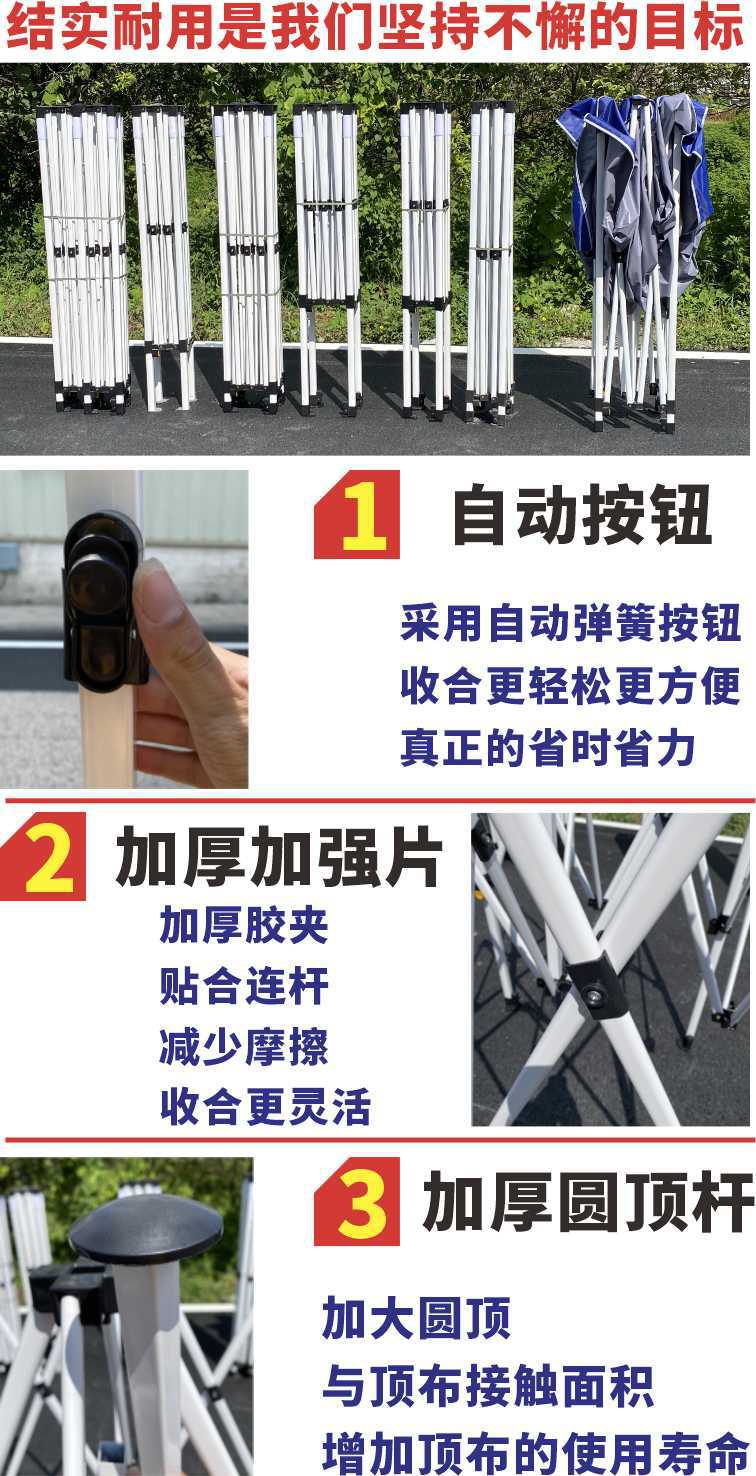 结实耐用是我们坚持不懈的目标

1 自动按钮

采用自动弹簧按钮
收合更轻松更方便
真正的省时省力

2 加厚加强片

加厚胶夹
贴合连杆
减少摩擦
收合更灵活

3 加厚圆顶杆

加大圆顶
与顶布接触面积
增加顶布的使用寿命