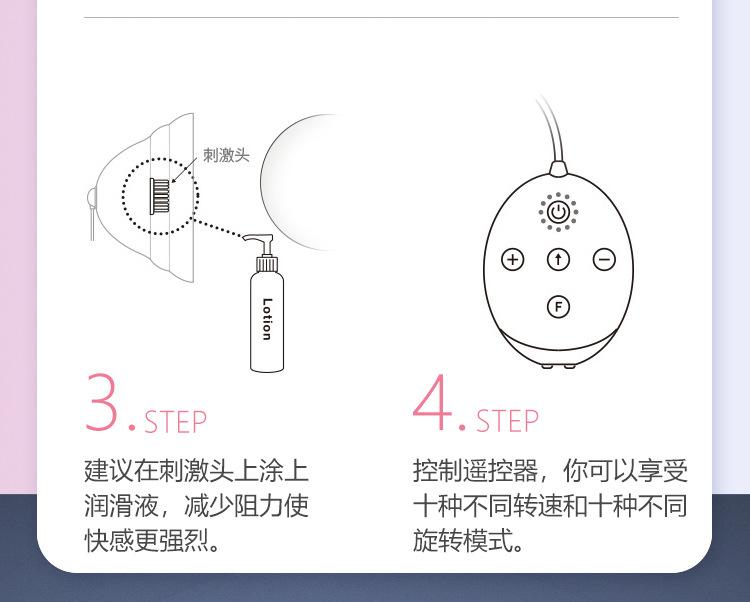 刺激头

Lotion

F

3. STEP

建议在刺激头上涂上润滑液，减少阻力使快感更强烈。

4. STEP

控制遥控器，你可以享受十种不同转速和十种不同旋转模式。