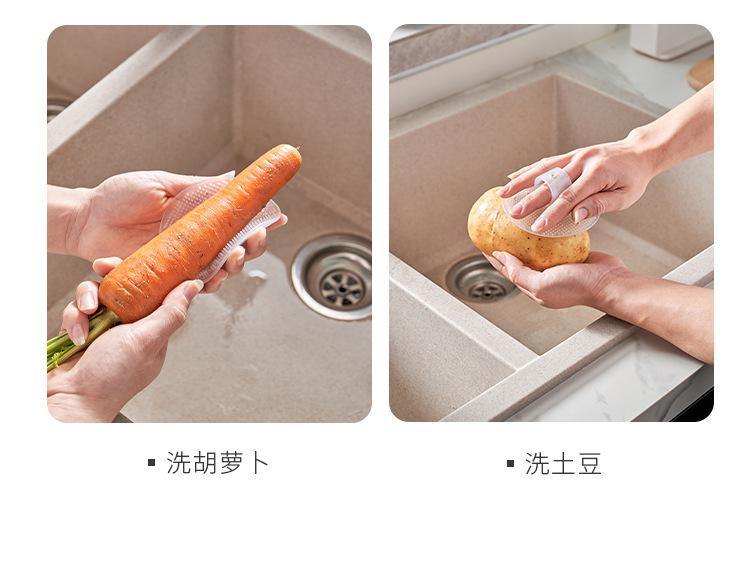 ▪ 洗胡萝卜

▪ 洗土豆