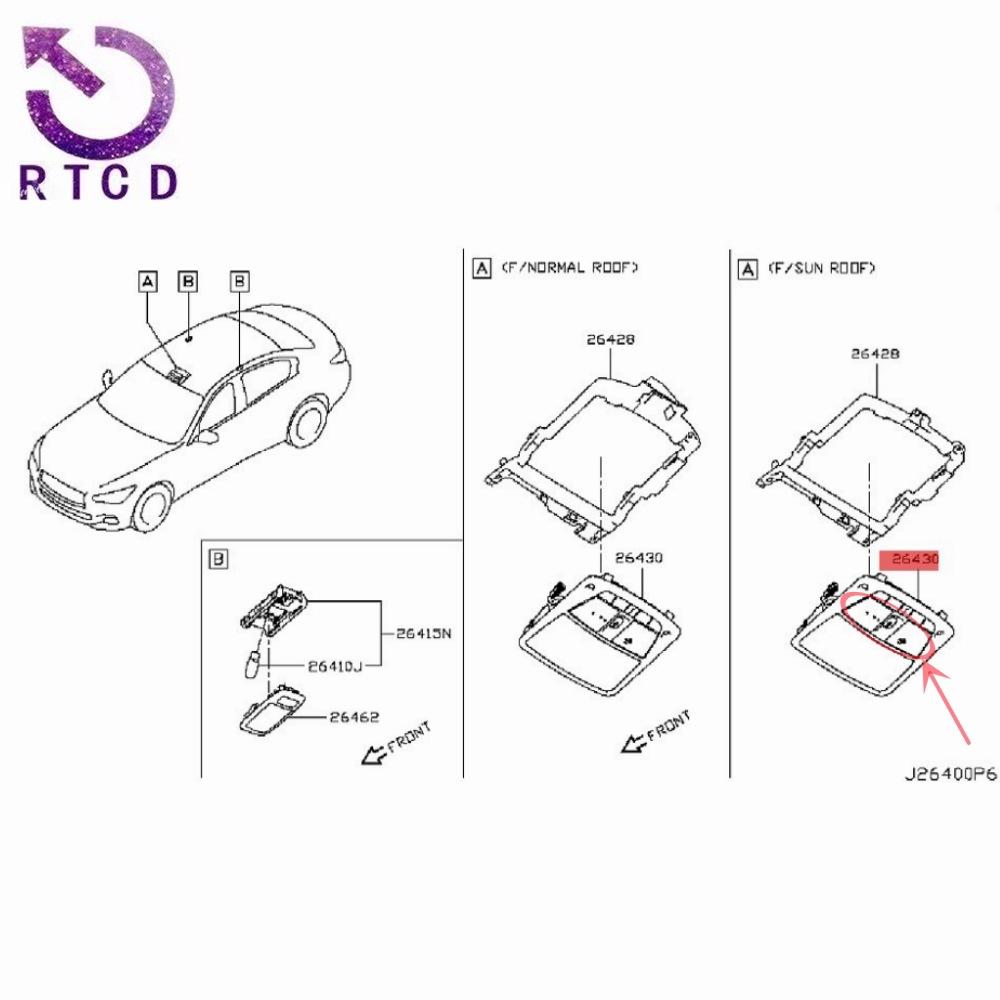 RTCD

A B B

B
26415N
26410J
26462
FRONT

A (F/NORMAL ROOF)
26428
26430
FRONT

A (F/SUN ROOF)
26428
26430

J26400P6