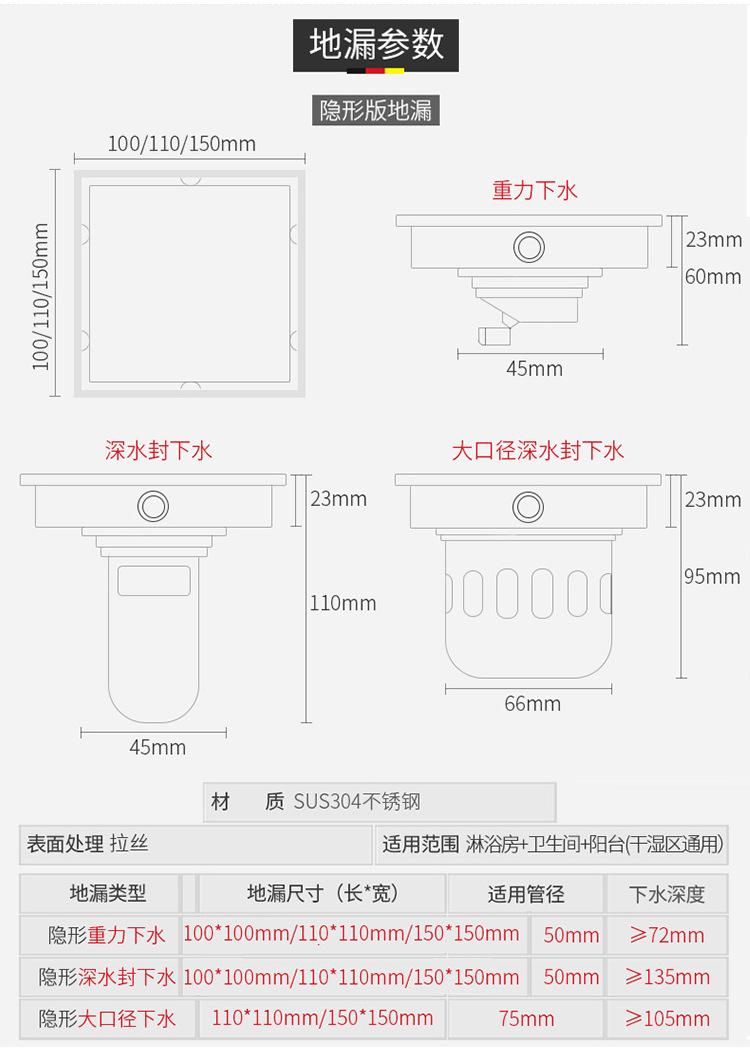 地漏参数

隐形版地漏

100/110/150mm

100/110/150mm

重力下水

23mm
60mm
45mm

深水封下水

23mm
110mm
45mm

大口径深水封下水

23mm
95mm
66mm

材 质 SUS304不锈钢

表面处理 拉丝

适用范围 淋浴房+卫生间+阳台(干湿区通用)

| 地漏类型 | 地漏尺寸（长*宽） | 适用管径 | 下水深度 |
|---|---|---|---|
| 隐形重力下水 | 100*100mm/110*110mm/150*150mm | 50mm | ≥72mm |
| 隐形深水封下水 | 100*100mm/110*110mm/150*150mm | 50mm | ≥135mm |
| 隐形大口径下水 | 110*110mm/150*150mm | 75mm | ≥105mm |