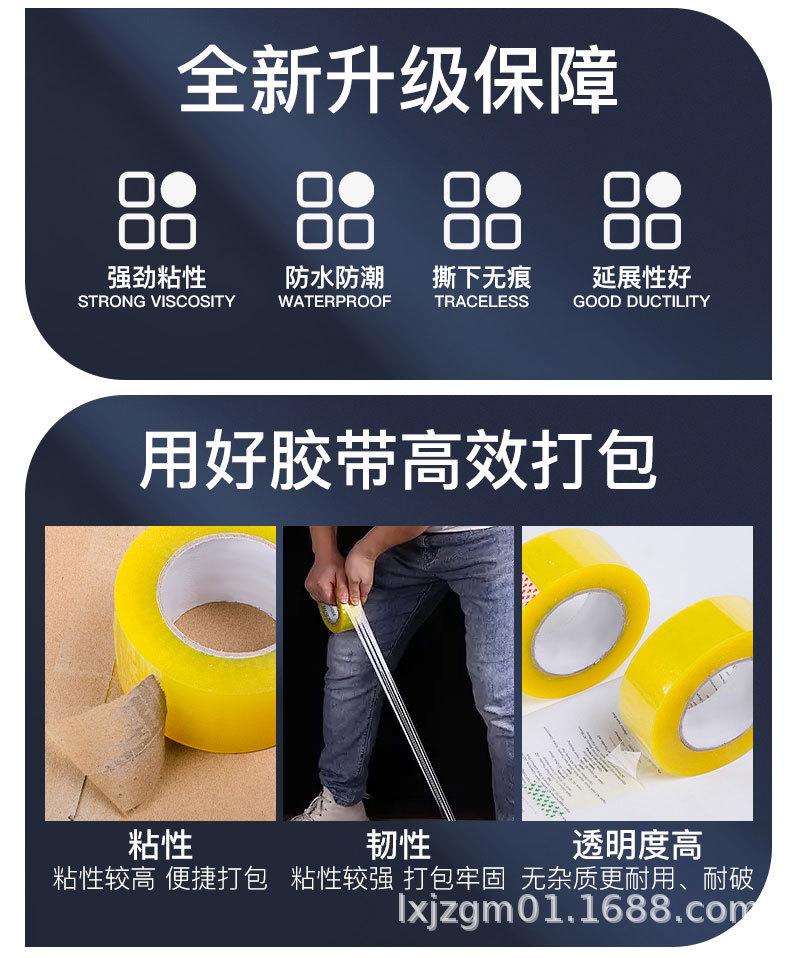 全新升级保障

强劲粘性
STRONG VISCOSITY

防水防潮
WATERPROOF

撕下无痕
TRACELESS

延展性好
GOOD DUCTILITY

用好胶带高效打包

粘性
粘性较高 便捷打包

韧性
粘性较强 打包牢固

透明度高
无杂质更耐用、耐破

lxjzgm01.1688.com