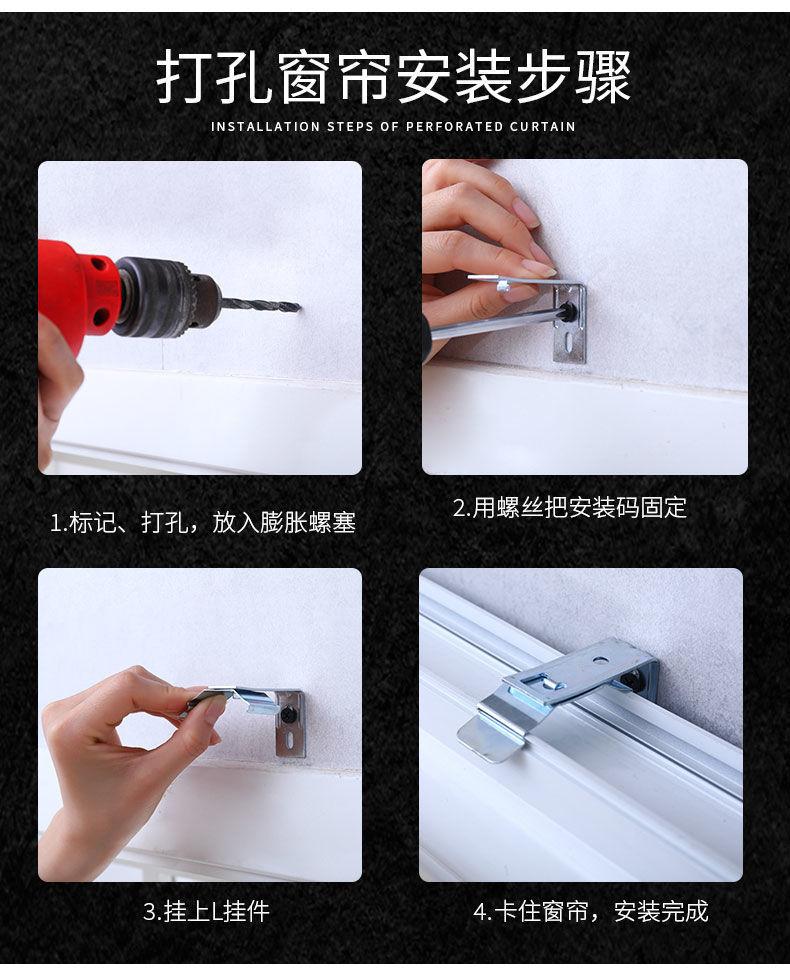 打孔窗帘安装步骤

INSTALLATION STEPS OF PERFORATED CURTAIN

1.标记、打孔，放入膨胀螺塞

2.用螺丝把安装码固定

3.挂上L挂件

4.卡住窗帘，安装完成