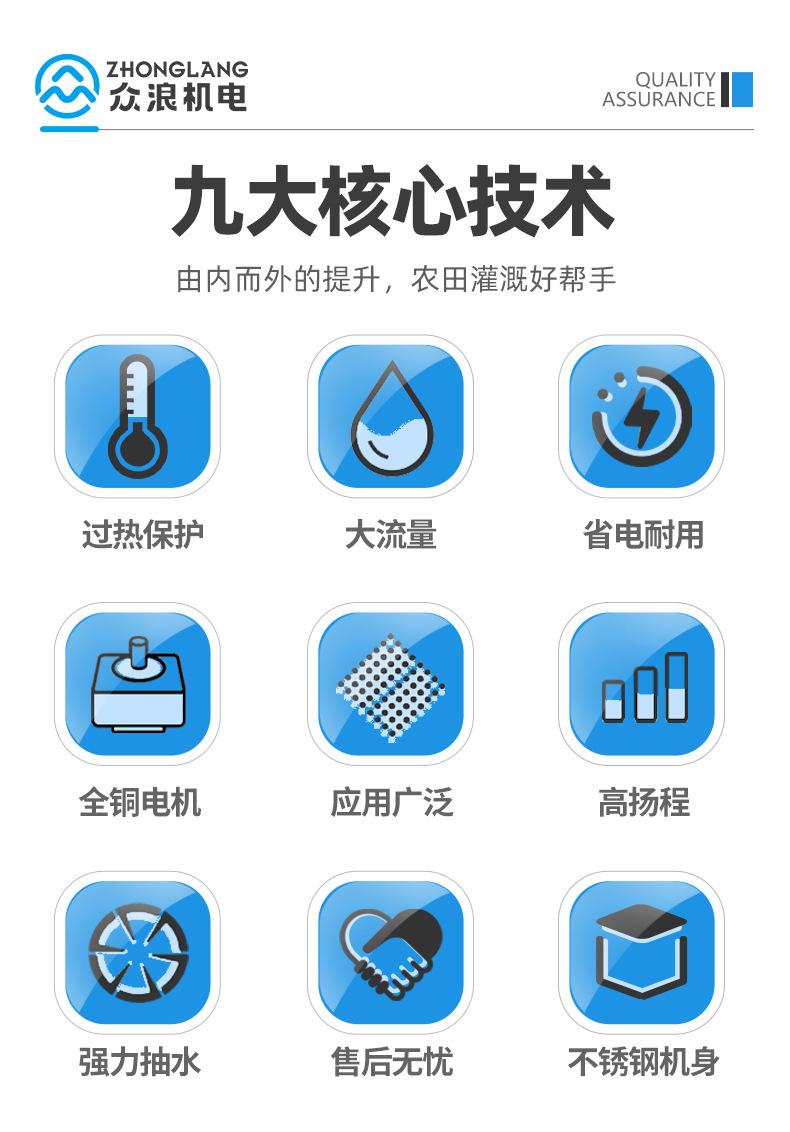 ZHONGLANG
众浪机电

QUALITY
ASSURANCE

九大核心技术

由内而外的提升，农田灌溉好帮手

过热保护

大流量

省电耐用

全铜电机

应用广泛

高扬程

强力抽水

售后无忧

不锈钢机身