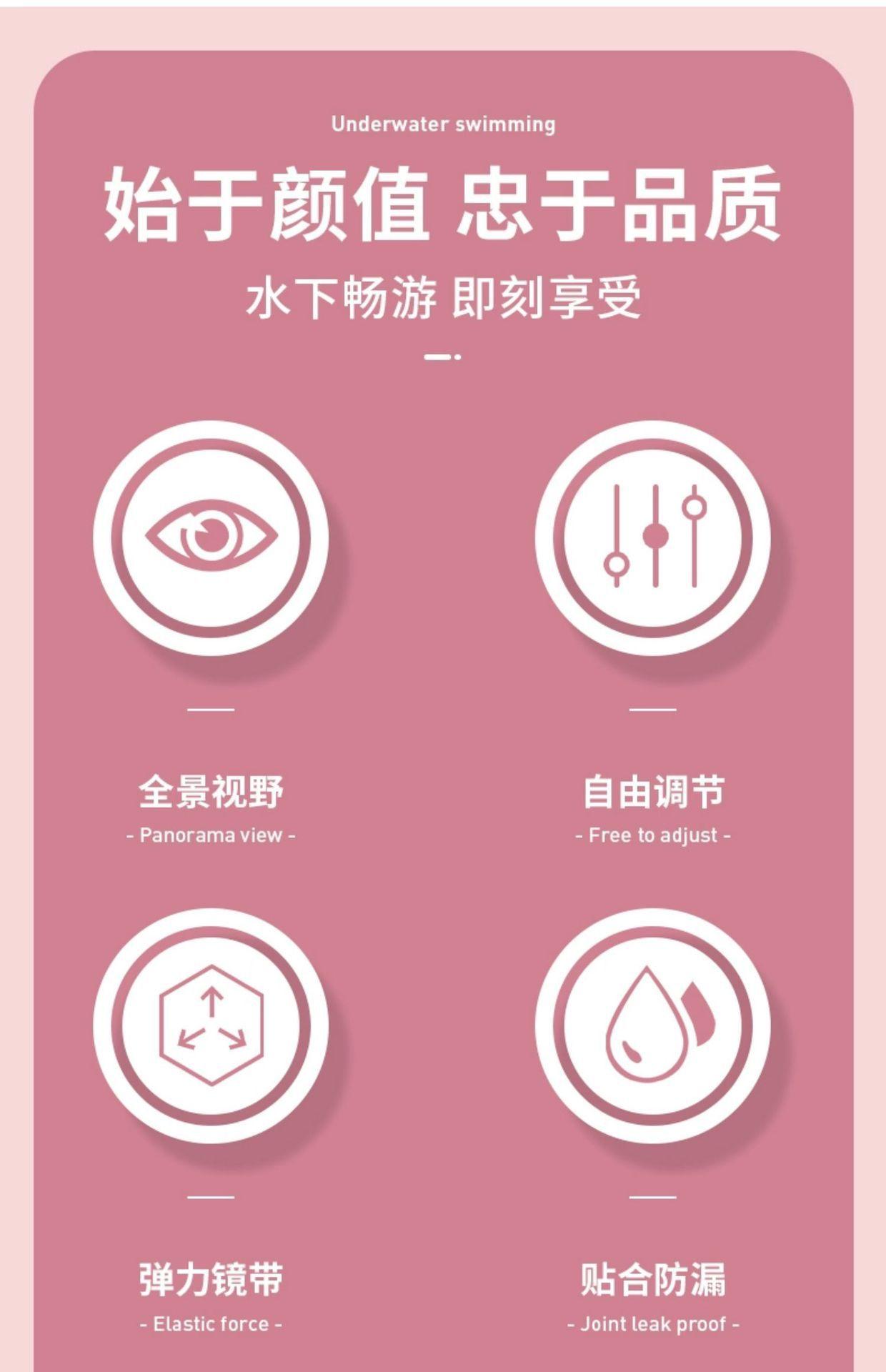 Underwater swimming

始于颜值 忠于品质

水下畅游 即刻享受

全景视野

- Panorama view -

自由调节

- Free to adjust -

弹力镜带

- Elastic force -

贴合防漏

- Joint leak proof -