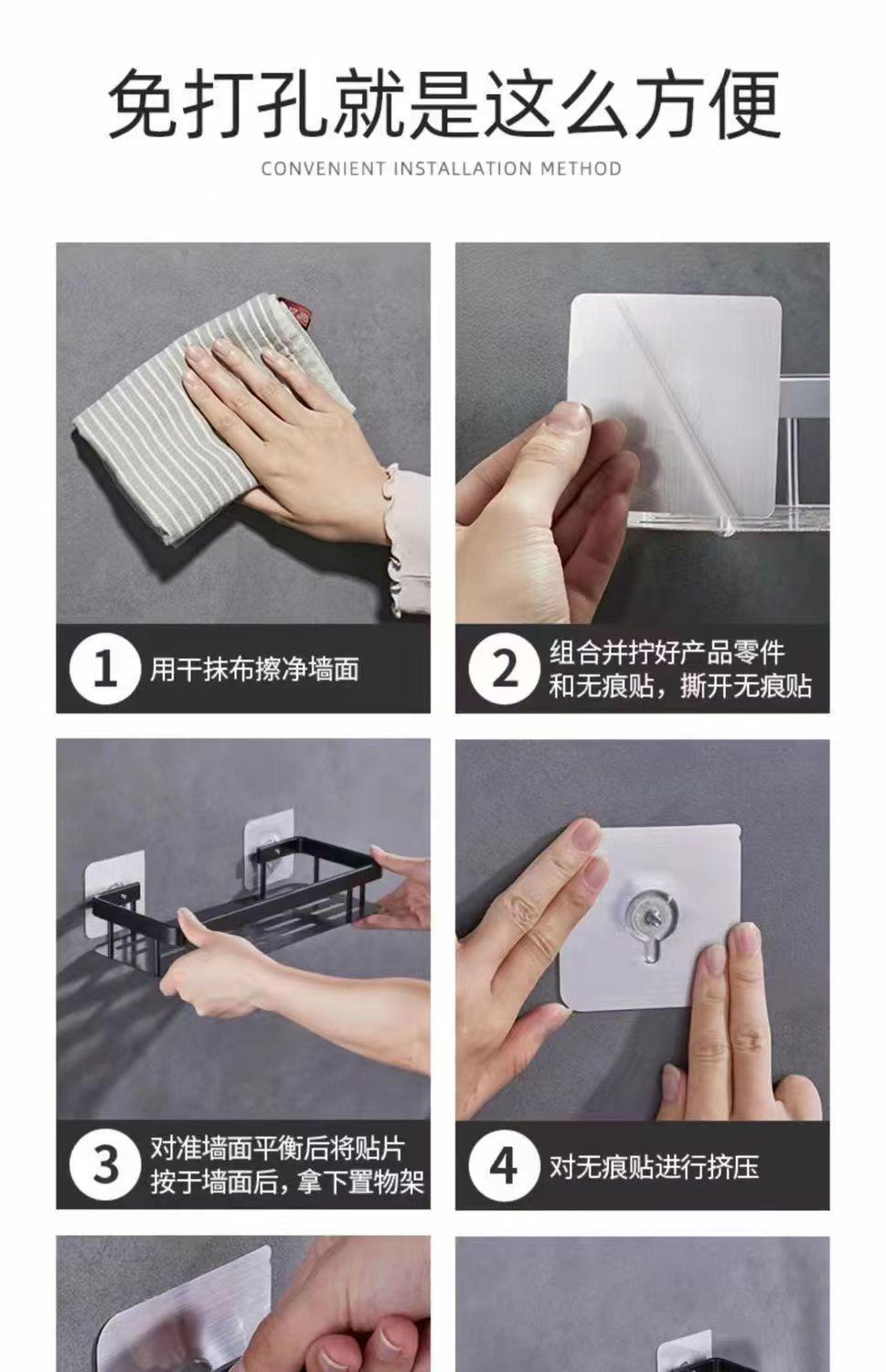 免打孔就是这么方便

CONVENIENT INSTALLATION METHOD

1 用干抹布擦净墙面

2 组合并拧好产品零件和无痕贴，撕开无痕贴

3 对准墙面平衡后将贴片按于墙面后，拿下置物架

4 对无痕贴进行挤压