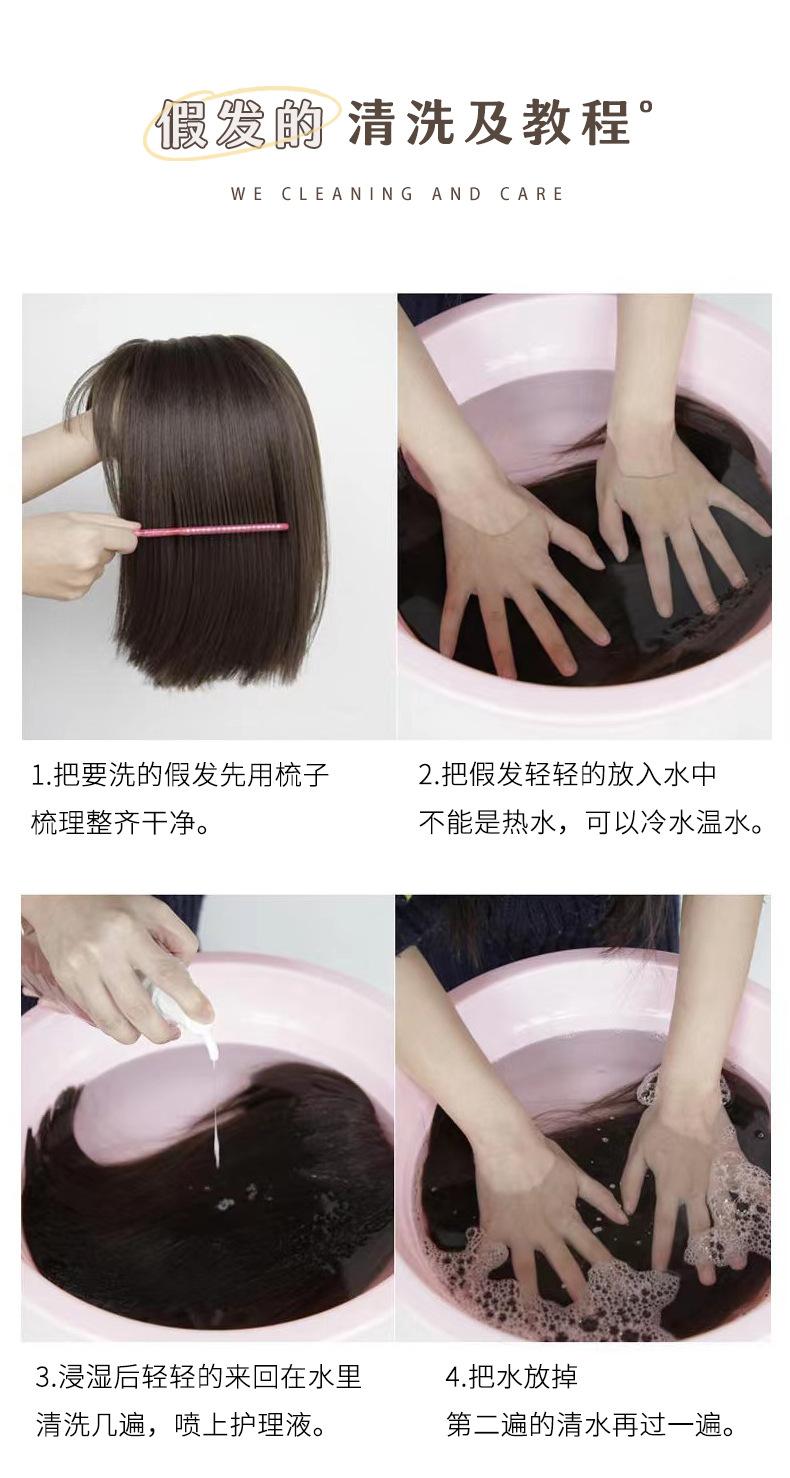 假发的 清洗及教程°

WE CLEANING AND CARE

1.把要洗的假发先用梳子梳理整齐干净。

2.把假发轻轻的放入水中不能是热水，可以冷水温水。

3.浸湿后轻轻的来回在水里清洗几遍，喷上护理液。

4.把水放掉第二遍的清水再过一遍。