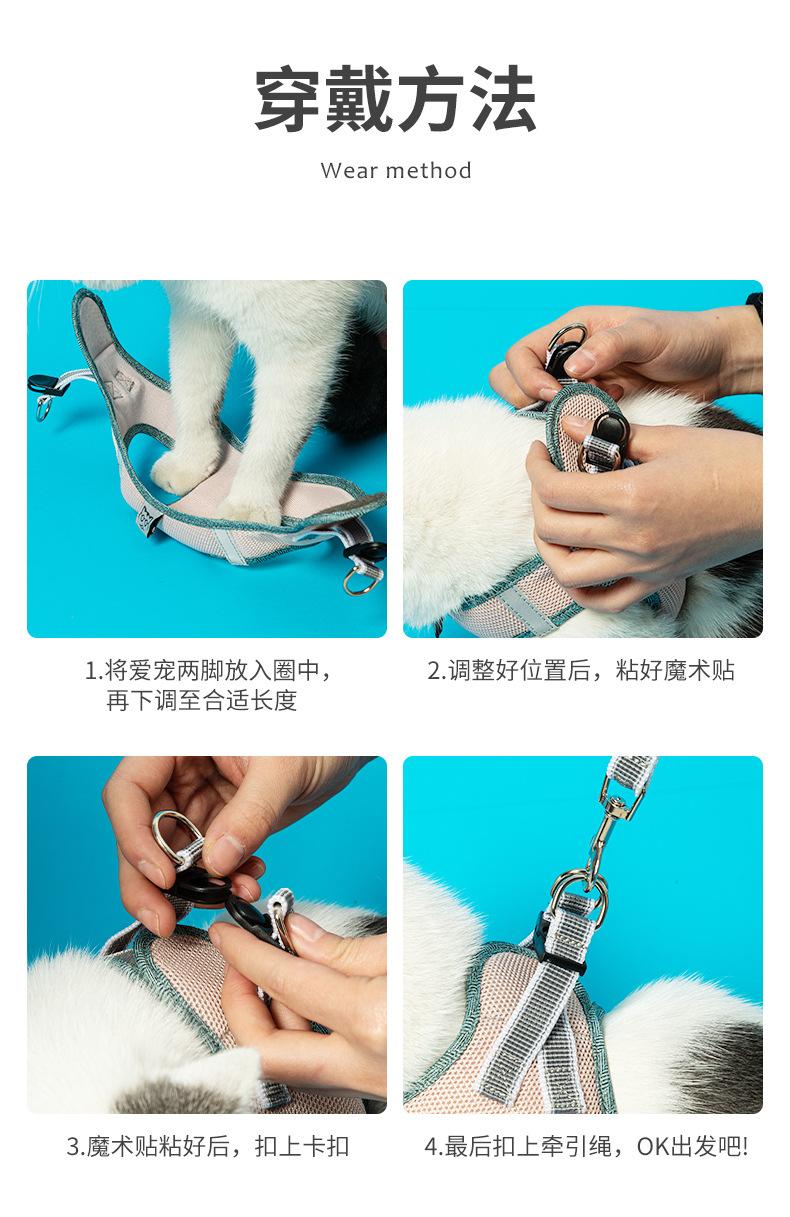 穿戴方法

Wear method

1.将爱宠两脚放入圈中，再下调至合适长度

2.调整好位置后，粘好魔术贴

3.魔术贴粘好后，扣上卡扣

4.最后扣上牵引绳，OK出发吧!