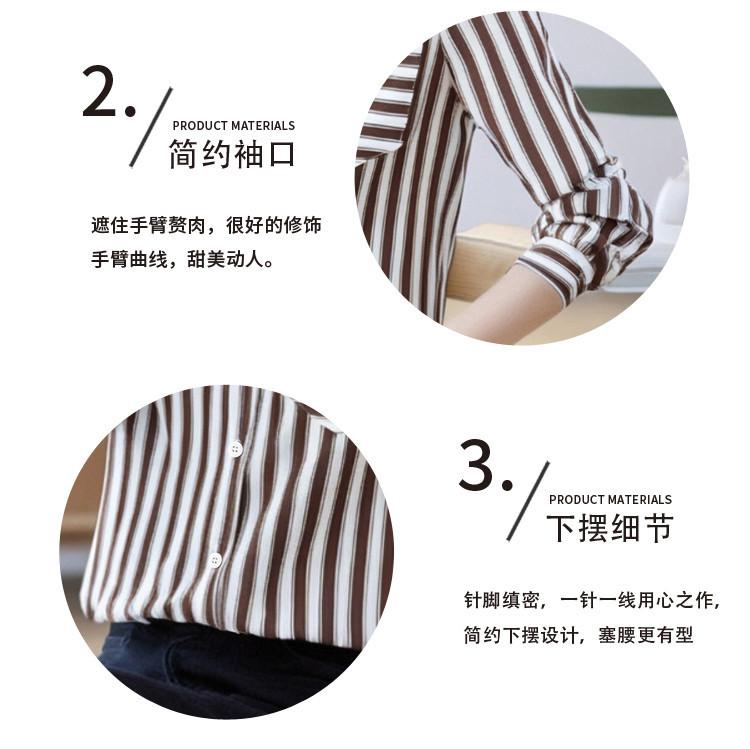 2.

PRODUCT MATERIALS

简约袖口

遮住手臂赘肉，很好的修饰手臂曲线，甜美动人。

3.

PRODUCT MATERIALS

下摆细节

针脚缜密，一针一线用心之作，简约下摆设计，塞腰更有型