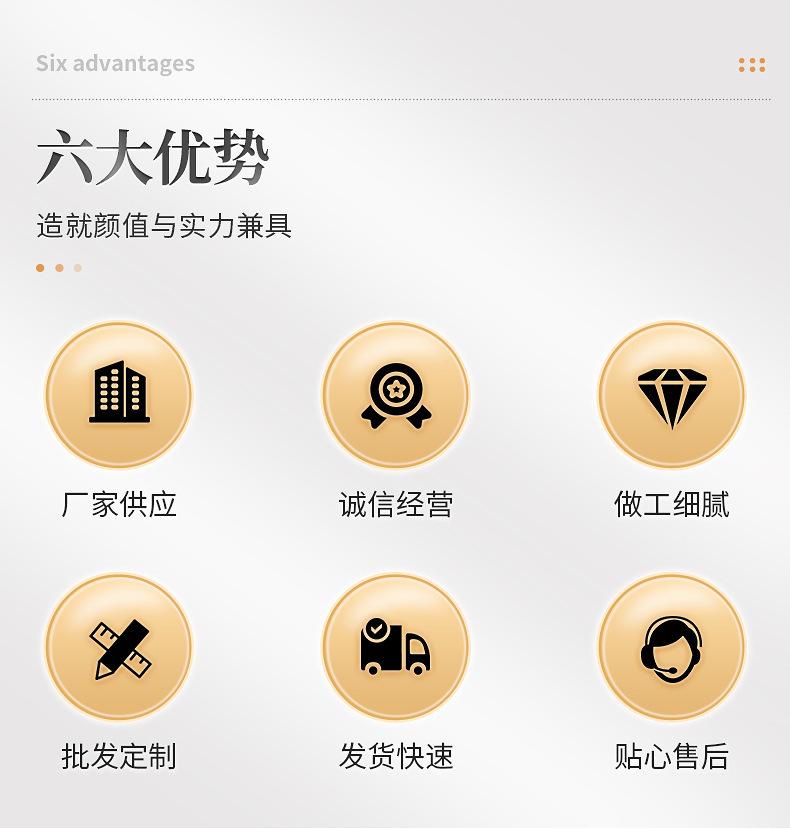 Six advantages

六大优势

造就颜值与实力兼具

厂家供应

诚信经营

做工细腻

批发定制

发货快速

贴心售后