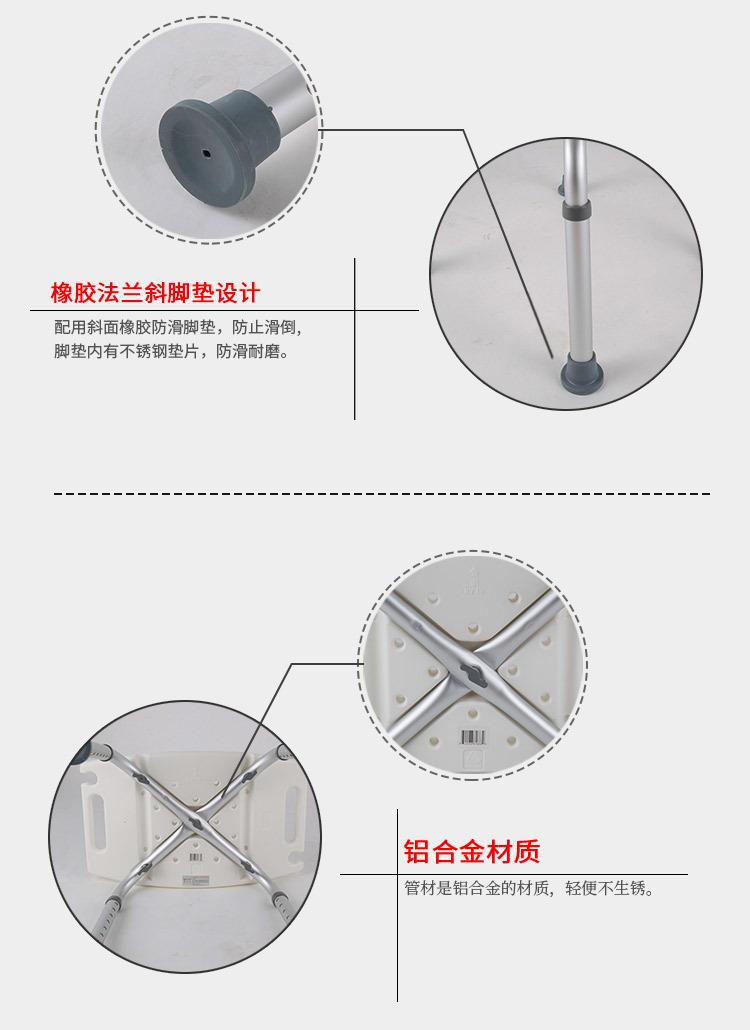 橡胶法兰斜脚垫设计

配用斜面橡胶防滑脚垫，防止滑倒，脚垫内有不锈钢垫片，防滑耐磨。

铝合金材质

管材是铝合金的材质，轻便不生锈。