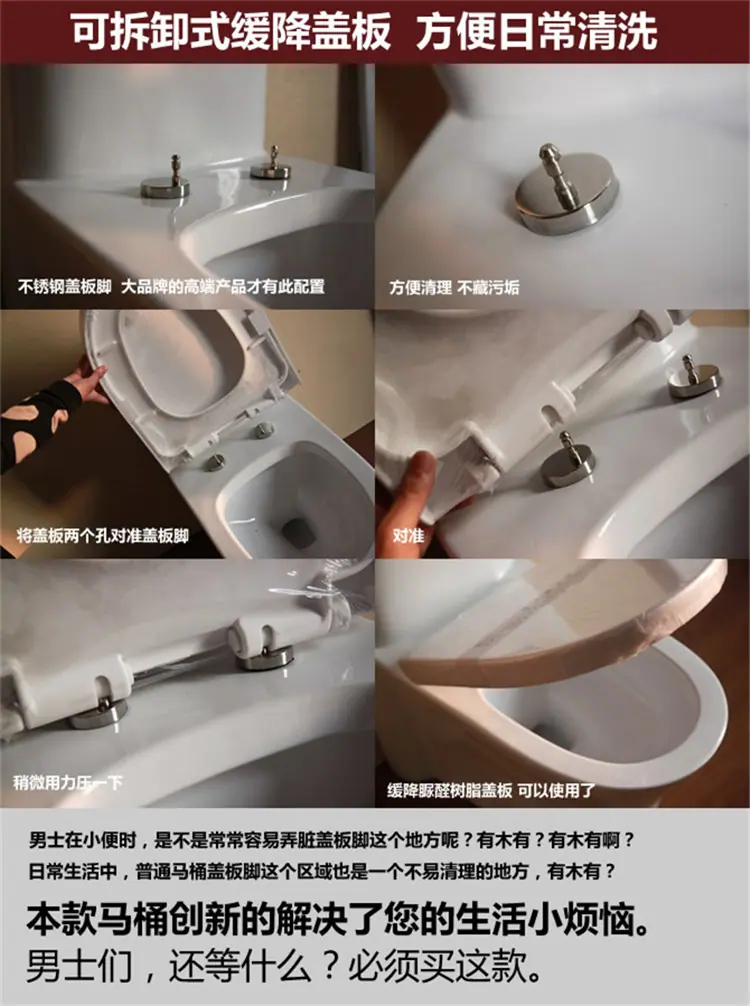 可拆卸式缓降盖板 方便日常清洗

不锈钢盖板脚 大品牌的高端产品才有此配置

方便清理 不藏污垢

将盖板两个孔对准盖板脚

对准

稍微用力压一下

缓降脲醛树脂盖板 可以使用了

男士在小便时，是不是常常容易弄脏盖板脚这个地方呢？有木有？有木有啊？

日常生活中，普通马桶盖板脚这个区域也是一个不易清理的地方，有木有？

本款马桶创新的解决了您的生活小烦恼。

男士们，还等什么？必须买这款。