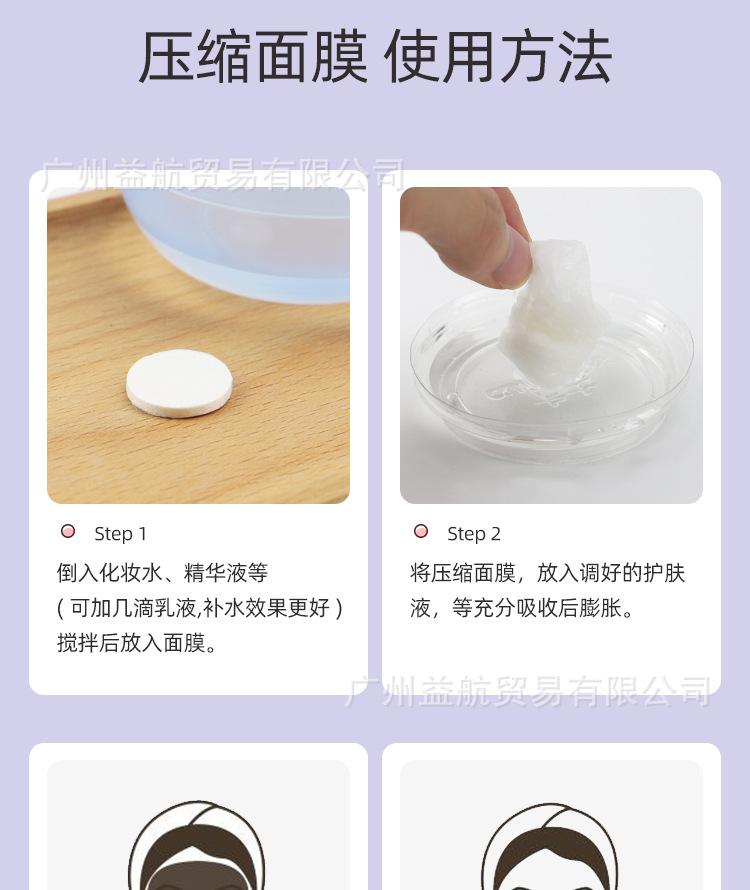 压缩面膜 使用方法

广州益航贸易有限公司

Step 1

倒入化妆水、精华液等
( 可加几滴乳液,补水效果更好 )
搅拌后放入面膜。

Step 2

将压缩面膜，放入调好的护肤液，等充分吸收后膨胀。

广州益航贸易有限公司