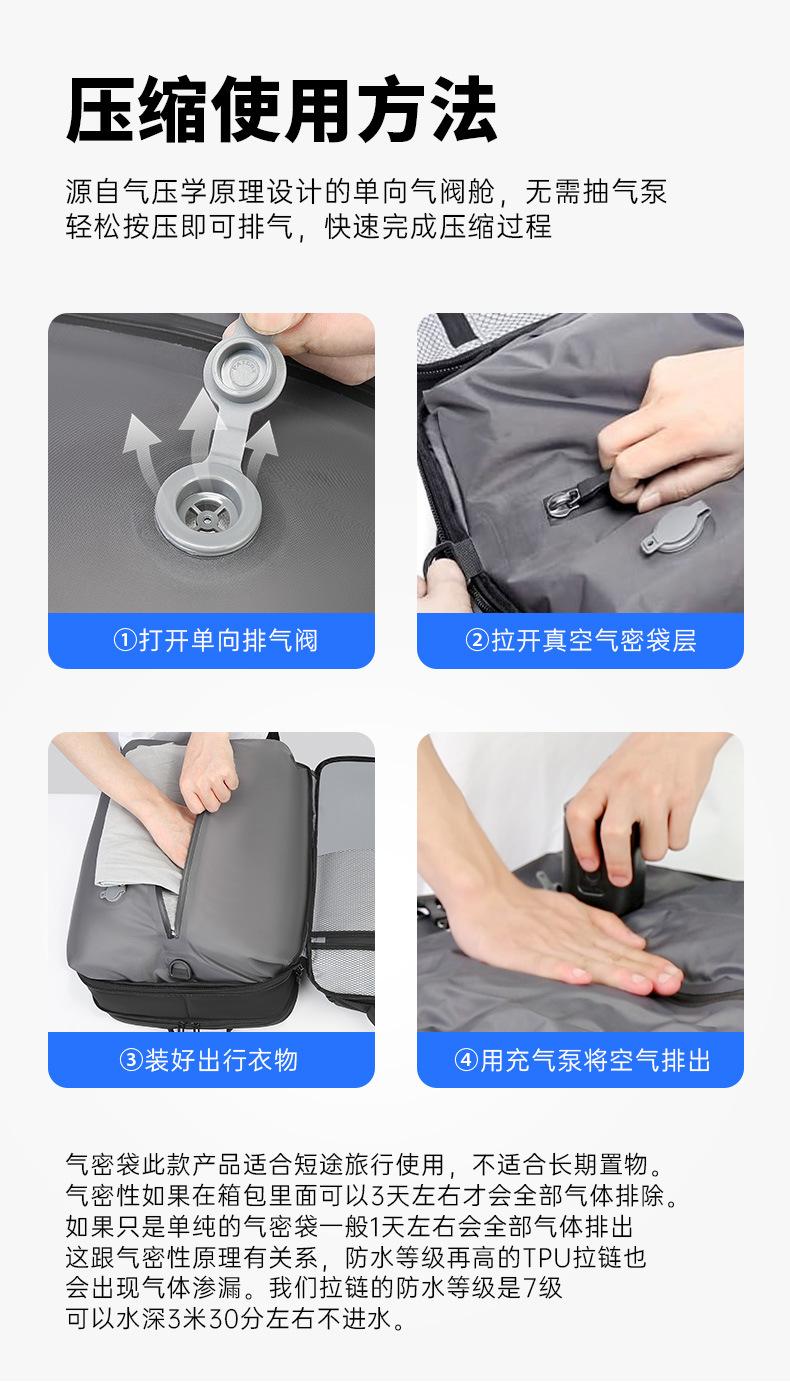 压缩使用方法

源自气压学原理设计的单向气阀舱，无需抽气泵
轻松按压即可排气，快速完成压缩过程

①打开单向排气阀

②拉开真空气密袋层

③装好出行衣物

④用充气泵将空气排出

气密袋此款产品适合短途旅行使用，不适合长期置物。
气密性如果在箱包里面可以3天左右才会全部气体排除。
如果只是单纯的气密袋一般1天左右会全部气体排出
这跟气密性原理有关系，防水等级再高的TPU拉链也
会出现气体渗漏。我们拉链的防水等级是7级
可以水深3米30分左右不进水。